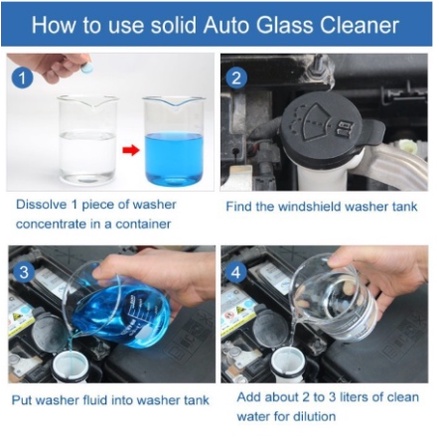 How to use solid Auto Glass Cleaner

1

Dissolve 1 piece of washer concentrate in a container

2

Find the windshield washer tank

3

Put washer fluid into washer tank

4

Add about 2 to 3 liters of clean water for dilution