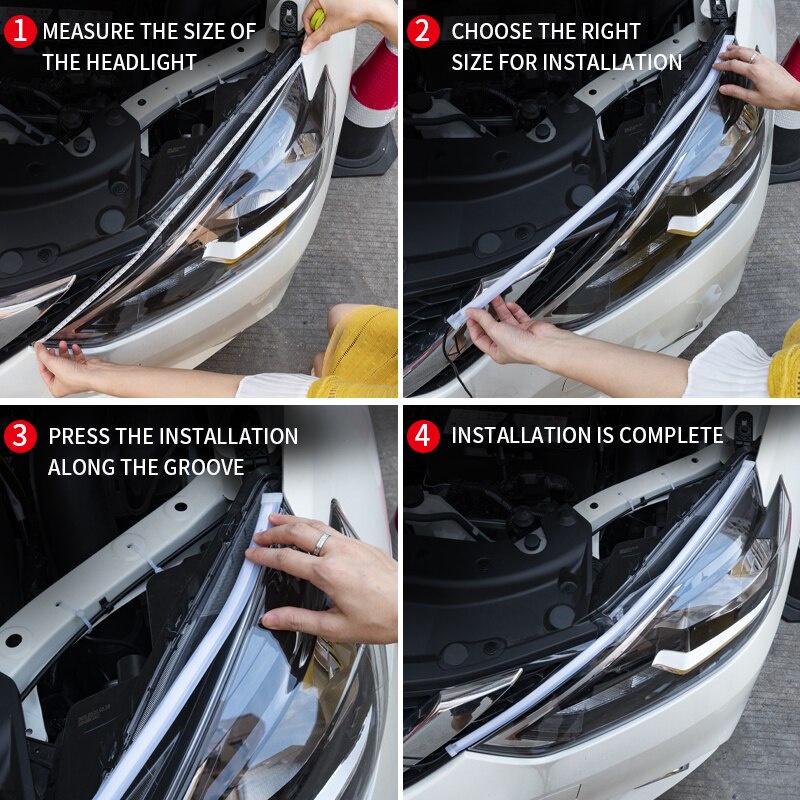 1 MEASURE THE SIZE OF THE HEADLIGHT

2 CHOOSE THE RIGHT SIZE FOR INSTALLATION

3 PRESS THE INSTALLATION ALONG THE GROOVE

4 INSTALLATION IS COMPLETE