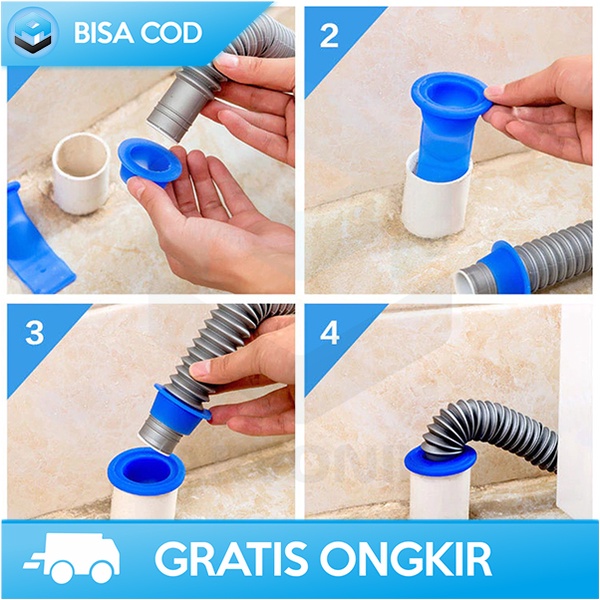 BISA COD

2

3

4

GRATIS ONGKIR