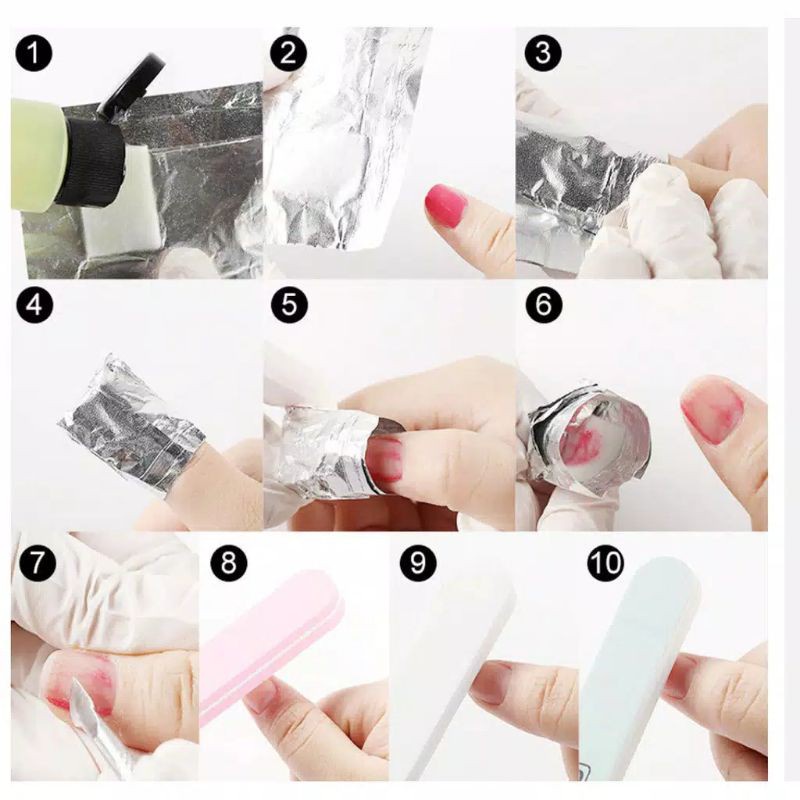 1
2
3
4
5
6
7
8
9
10