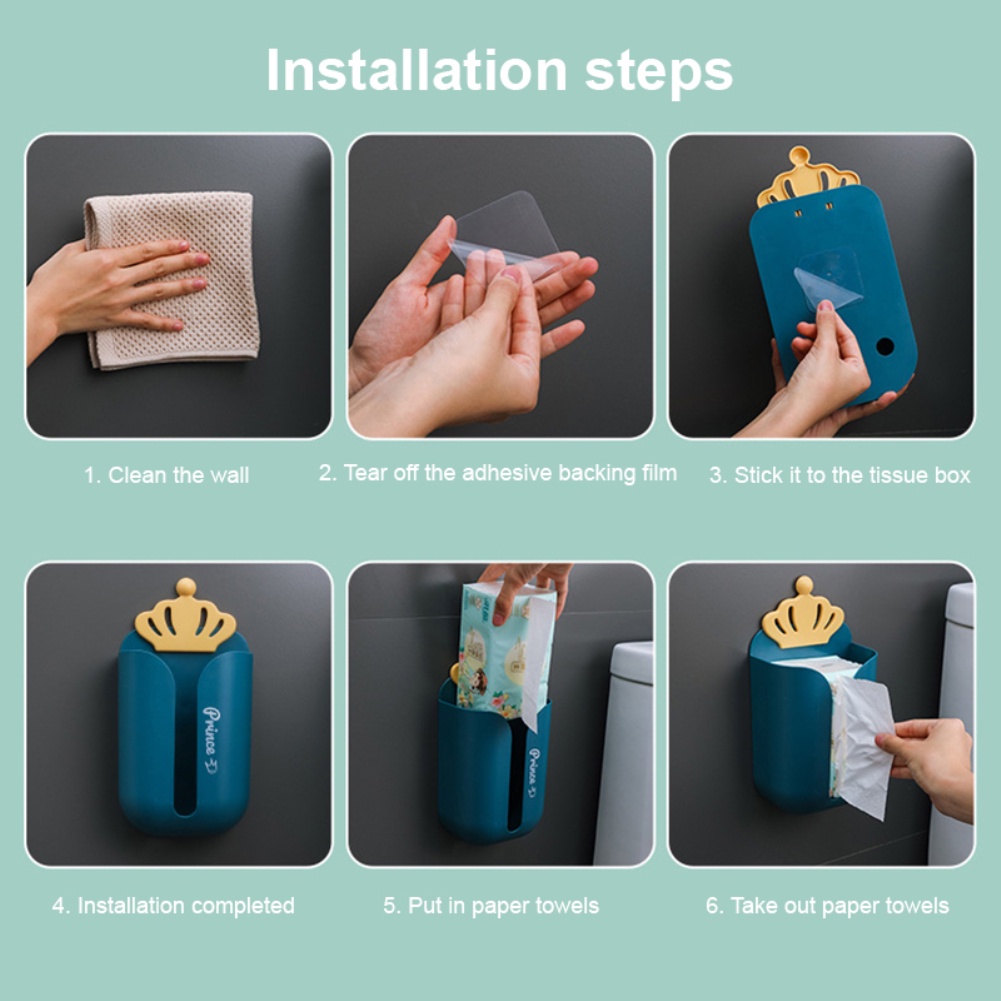 Installation steps

1. Clean the wall

2. Tear off the adhesive backing film

3. Stick it to the tissue box

Prince

4. Installation completed

Prince

5. Put in paper towels

6. Take out paper towels