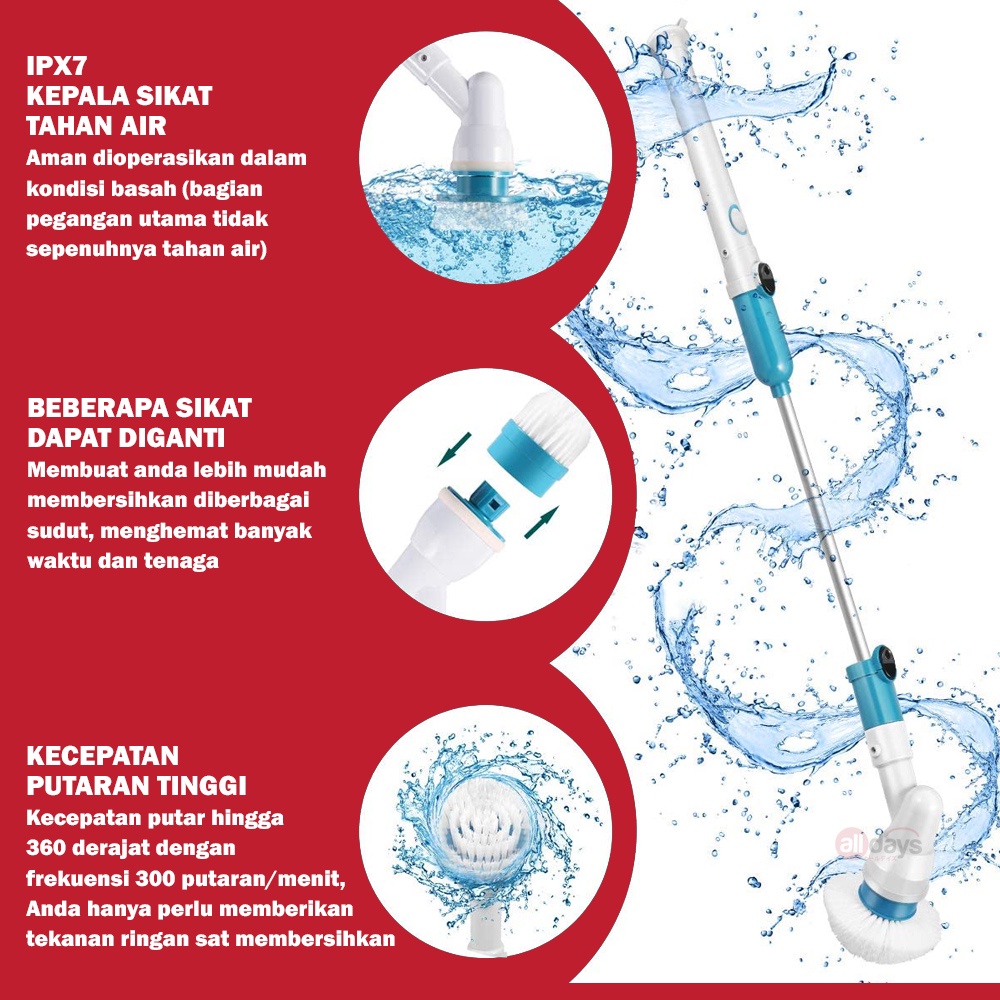 IPX7
KEPALA SIKAT
TAHAN AIR
Aman dioperasikan dalam kondisi basah (bagian pegangan utama tidak sepenuhnya tahan air)

BEBERAPA SIKAT
DAPAT DIGANTI
Membuat anda lebih mudah membersihkan diberbagai sudut, menghemat banyak waktu dan tenaga

KECEPATAN
PUTARAN TINGGI
Kecepatan putar hingga 360 derajat dengan frekuensi 300 putaran/menit, Anda hanya perlu memberikan tekanan ringan sat membersihkan

alldays