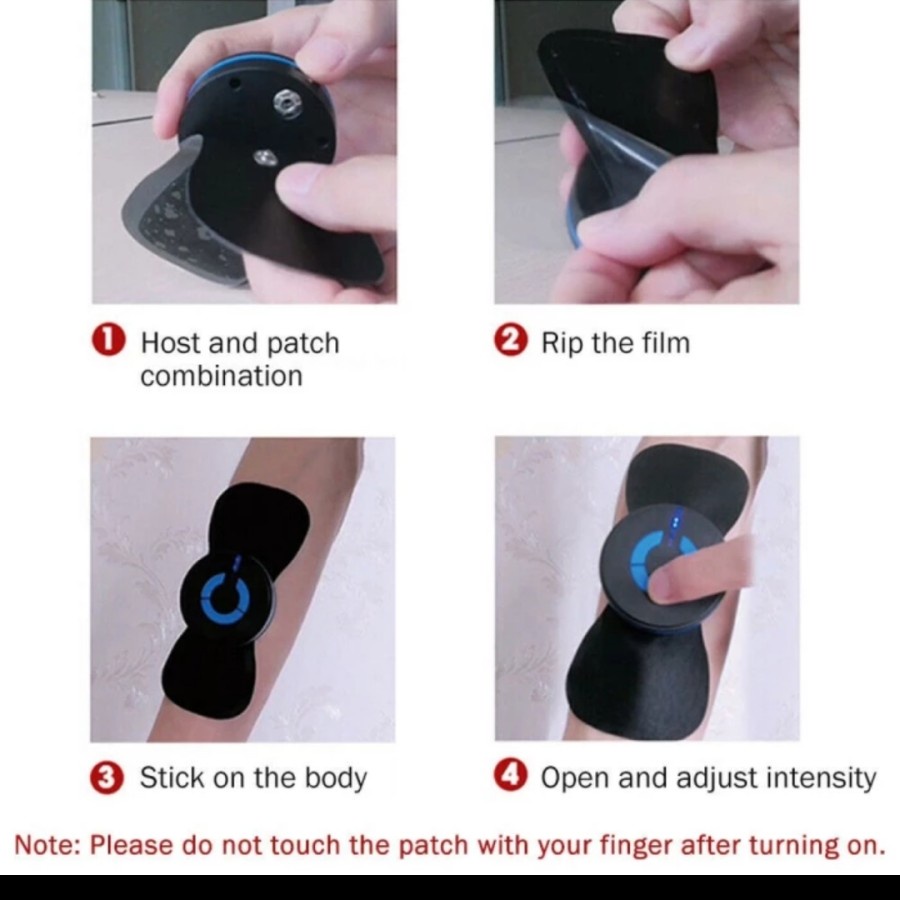 1 Host and patch combination

2 Rip the film

3 Stick on the body

4 Open and adjust intensity

Note: Please do not touch the patch with your finger after turning on.