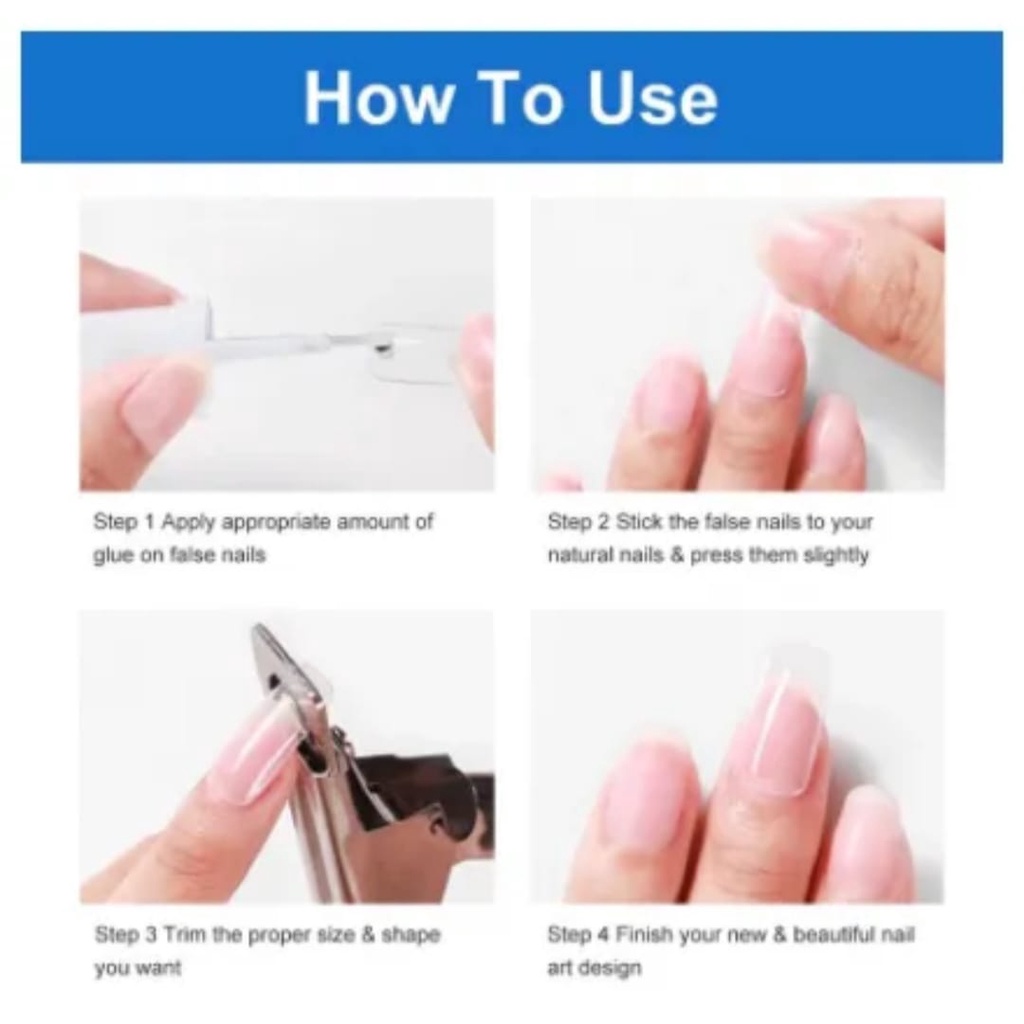 How To Use

Step 1 Apply appropriate amount of glue on false nails

Step 2 Stick the false nails to your natural nails & press them slightly

Step 3 Trim the proper size & shape you want

Step 4 Finish your new & beautiful nail art design