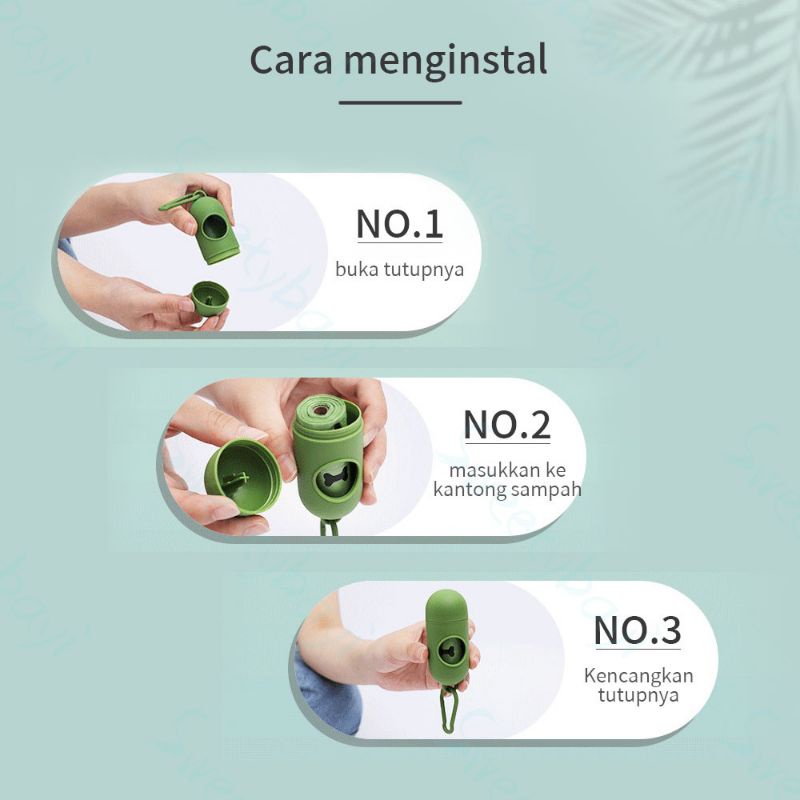 Cara menginstal

NO.1

buka tutupnya

NO.2

masukkan ke kantong sampah

NO.3

Kencangkan tutupnya