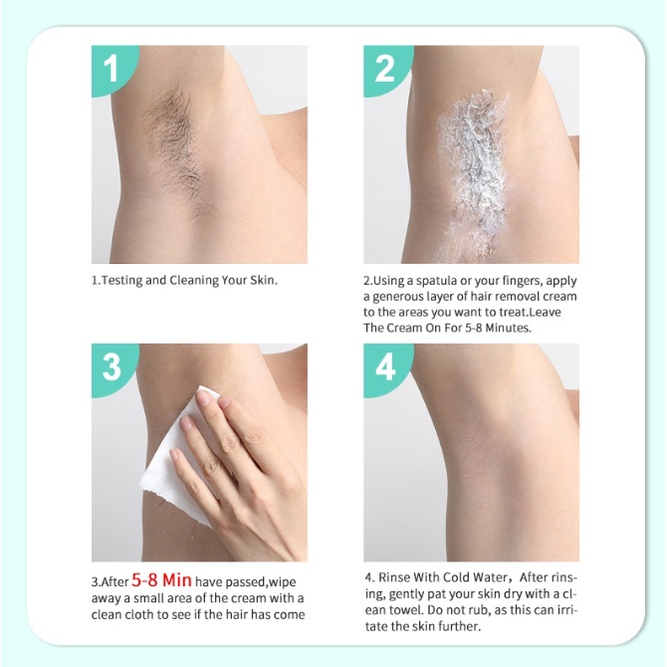 1

1.Testing and Cleaning Your Skin.

2

2.Using a spatula or your fingers, apply a generous layer of hair removal cream to the areas you want to treat.Leave The Cream On For 5-8 Minutes.

3

3.After 5-8 Min have passed,wipe away a small area of the cream with a clean cloth to see if the hair has come

4

4. Rinse With Cold Water，After rinsing, gently pat your skin dry with a clean towel. Do not rub, as this can irritate the skin further.