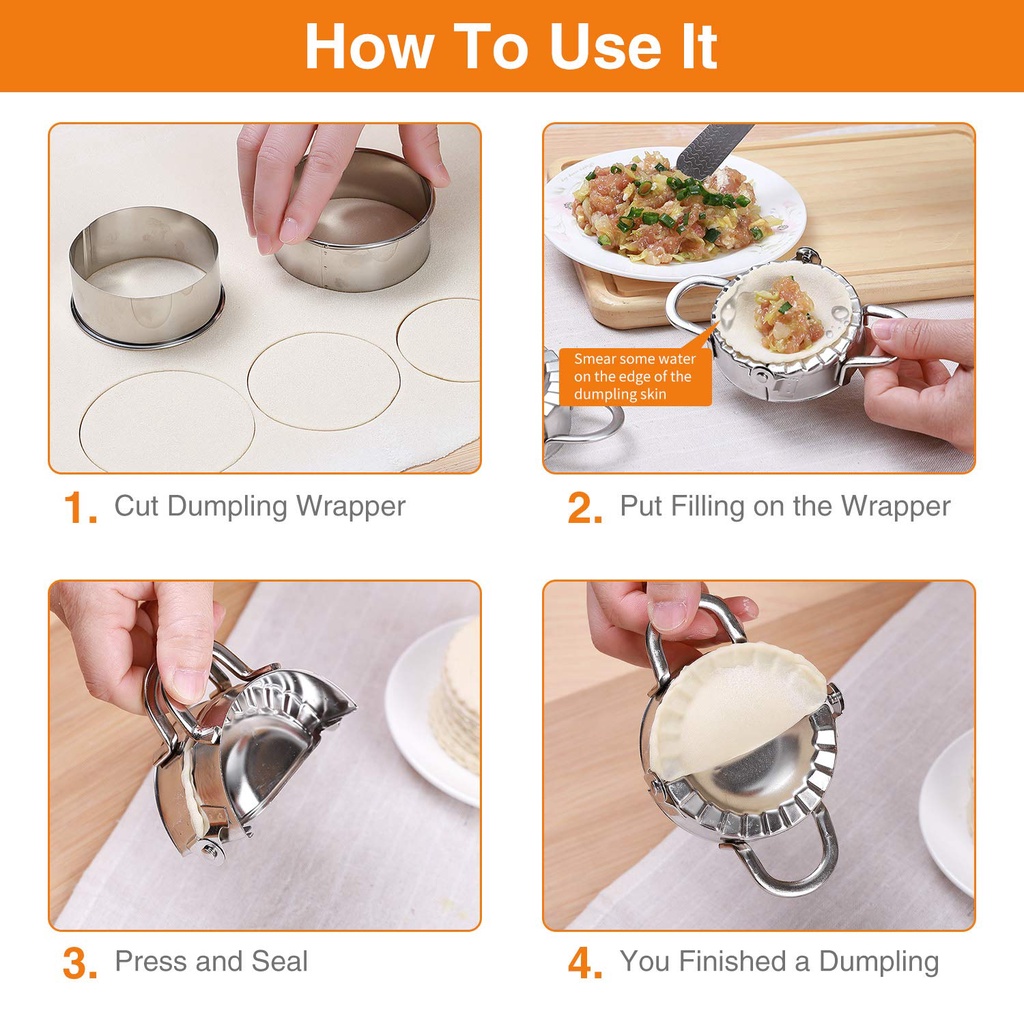 How To Use It

1. Cut Dumpling Wrapper

Smear some water on the edge of the dumpling skin

2. Put Filling on the Wrapper

3. Press and Seal

4. You Finished a Dumpling