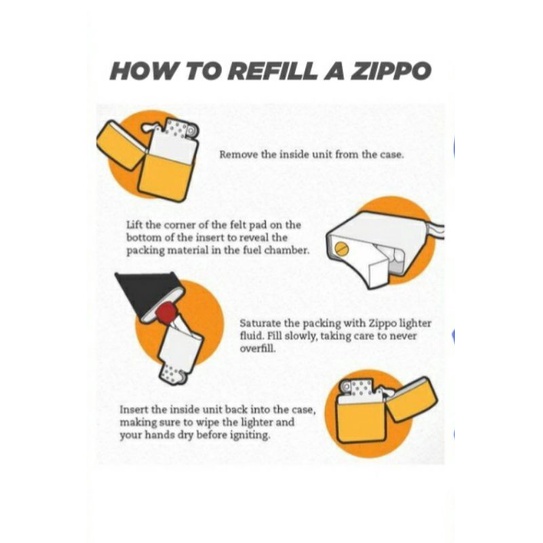 HOW TO REFILL A ZIPPO

Remove the inside unit from the case.

Lift the corner of the felt pad on the bottom of the insert to reveal the packing material in the fuel chamber.

Saturate the packing with Zippo lighter fluid. Fill slowly, taking care to never overfill.

Insert the inside unit back into the case, making sure to wipe the lighter and your hands dry before igniting.