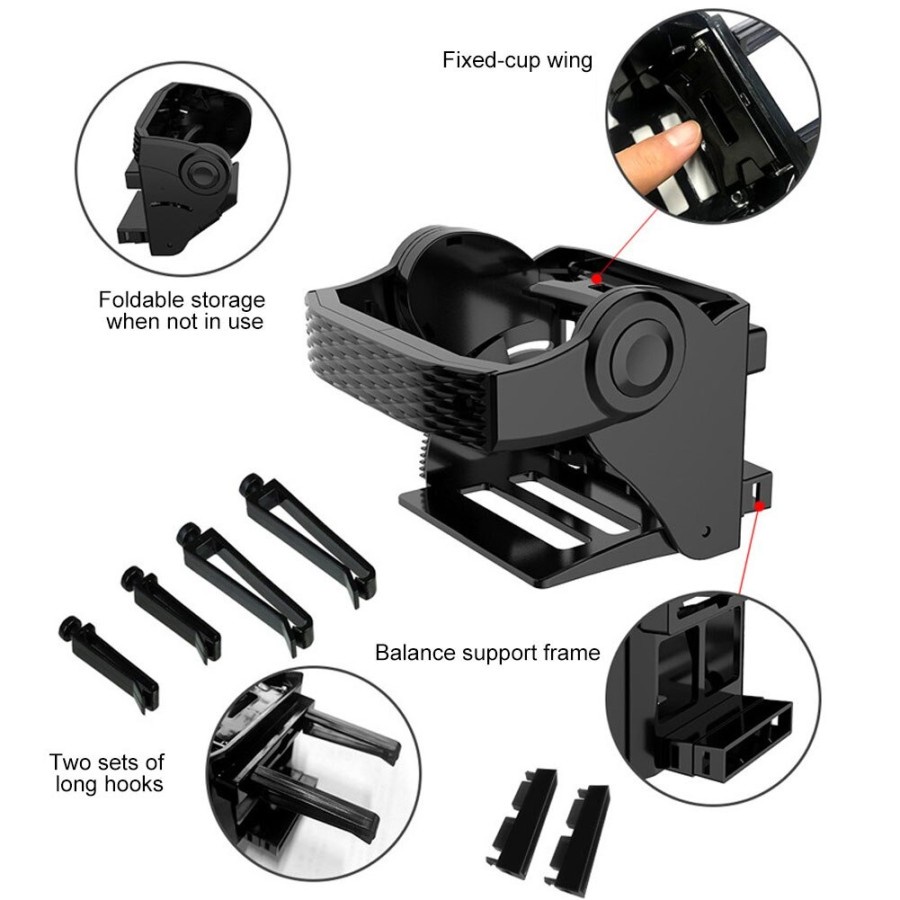 Fixed-cup wing

Foldable storage when not in use

Balance support frame

Two sets of long hooks