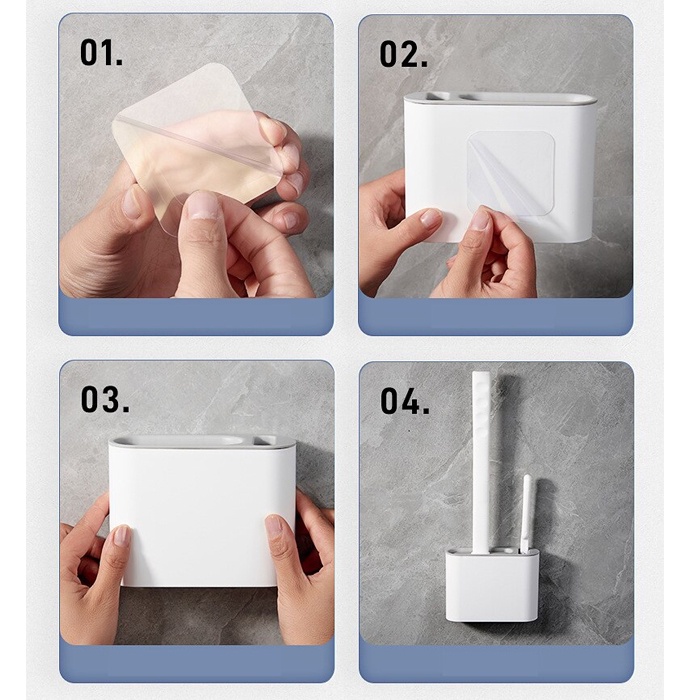 01.

02.

03.

04.