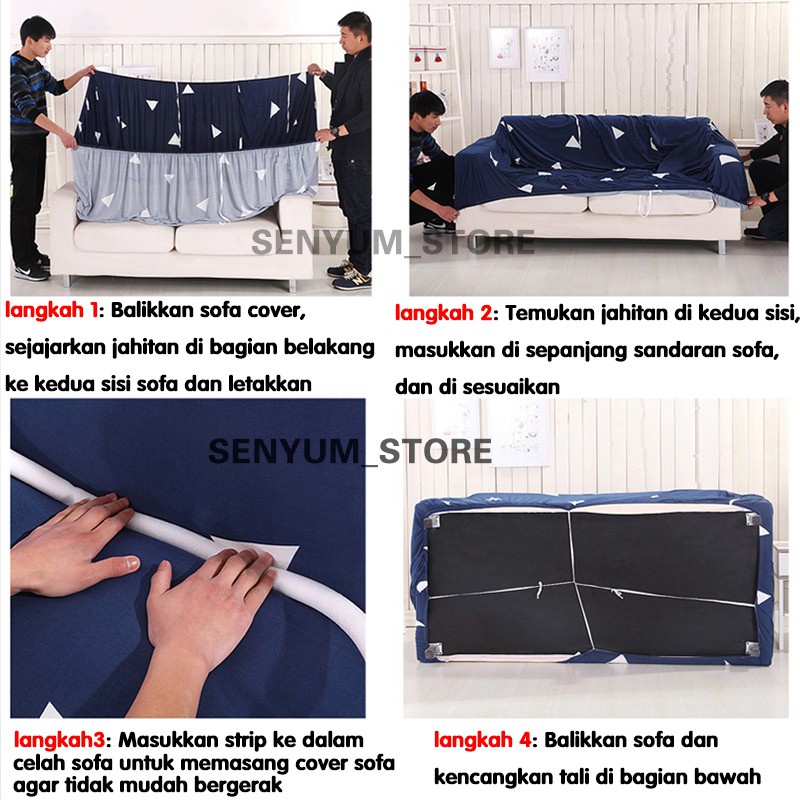 SENYUM_STORE

langkah 1: Balikkan sofa cover, sejajarkan jahitan di bagian belakang ke kedua sisi sofa dan letakkan

langkah 2: Temukan jahitan di kedua sisi, masukkan di sepanjang sandaran sofa, dan di sesuaikan

SENYUM_STORE

langkah3: Masukkan strip ke dalam celah sofa untuk memasang cover sofa agar tidak mudah bergerak

langkah 4: Balikkan sofa dan kencangkan tali di bagian bawah