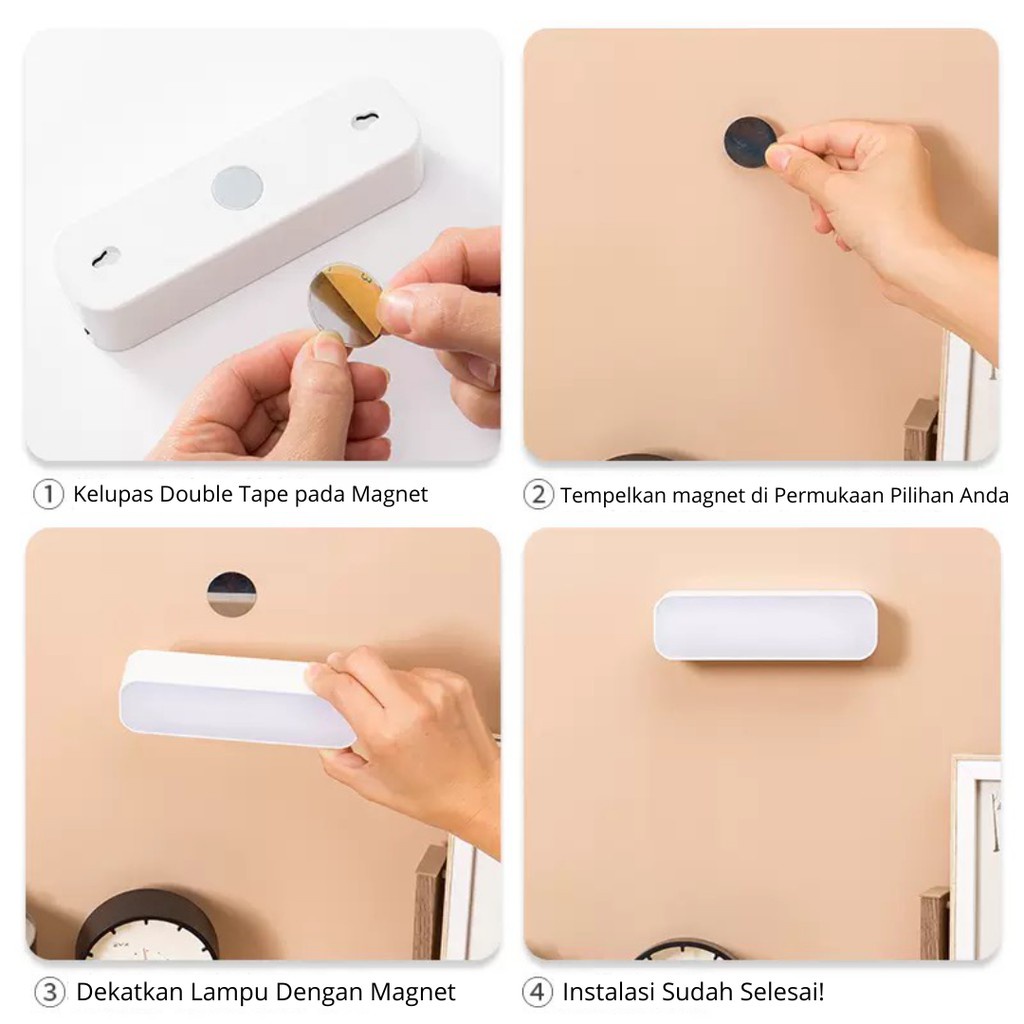 ① Kelupas Double Tape pada Magnet

② Tempelkan magnet di Permukaan Pilihan Anda

③ Dekatkan Lampu Dengan Magnet

④ Instalasi Sudah Selesai!