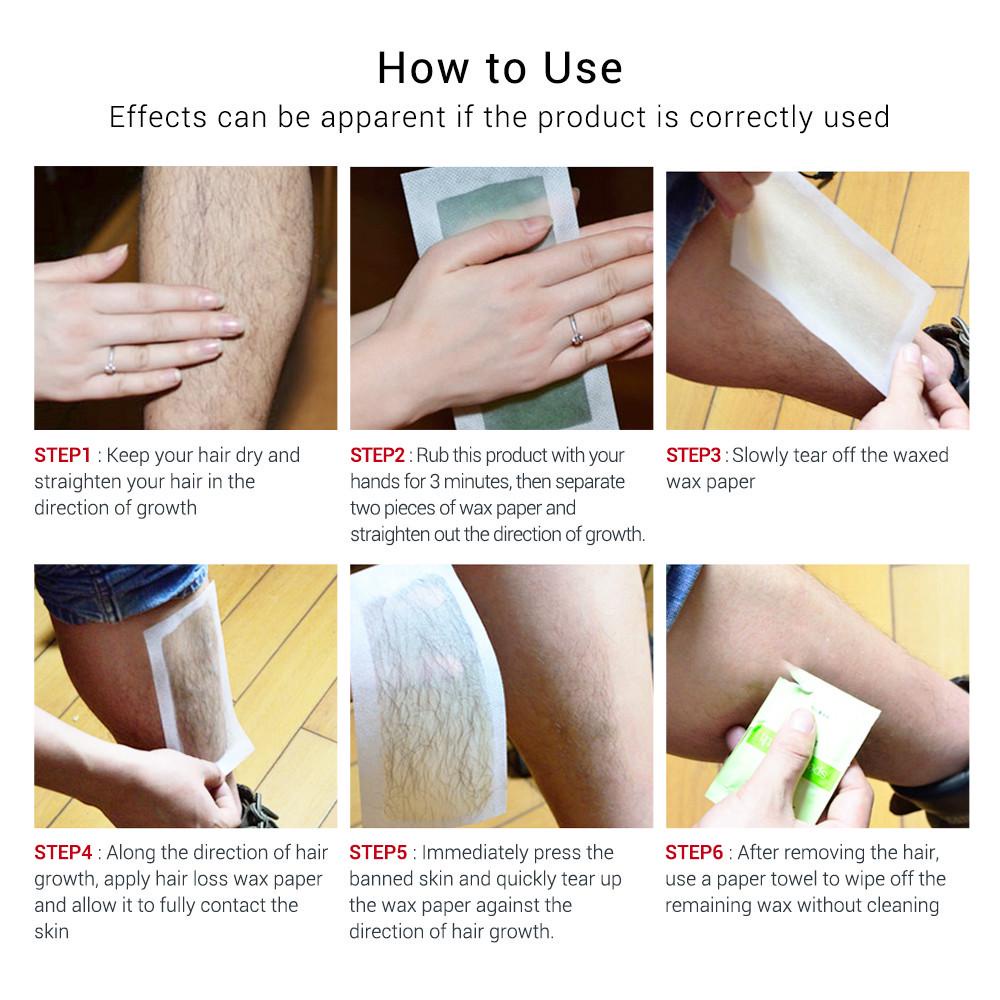 How to Use
Effects can be apparent if the product is correctly used

STEP1 : Keep your hair dry and straighten your hair in the direction of growth

STEP2 : Rub this product with your hands for 3 minutes, then separate two pieces of wax paper and straighten out the direction of growth.

STEP3 : Slowly tear off the waxed wax paper

STEP4 : Along the direction of hair growth, apply hair loss wax paper and allow it to fully contact the skin

STEP5 : Immediately press the banned skin and quickly tear up the wax paper against the direction of hair growth.

STEP6 : After removing the hair, use a paper towel to wipe off the remaining wax without cleaning