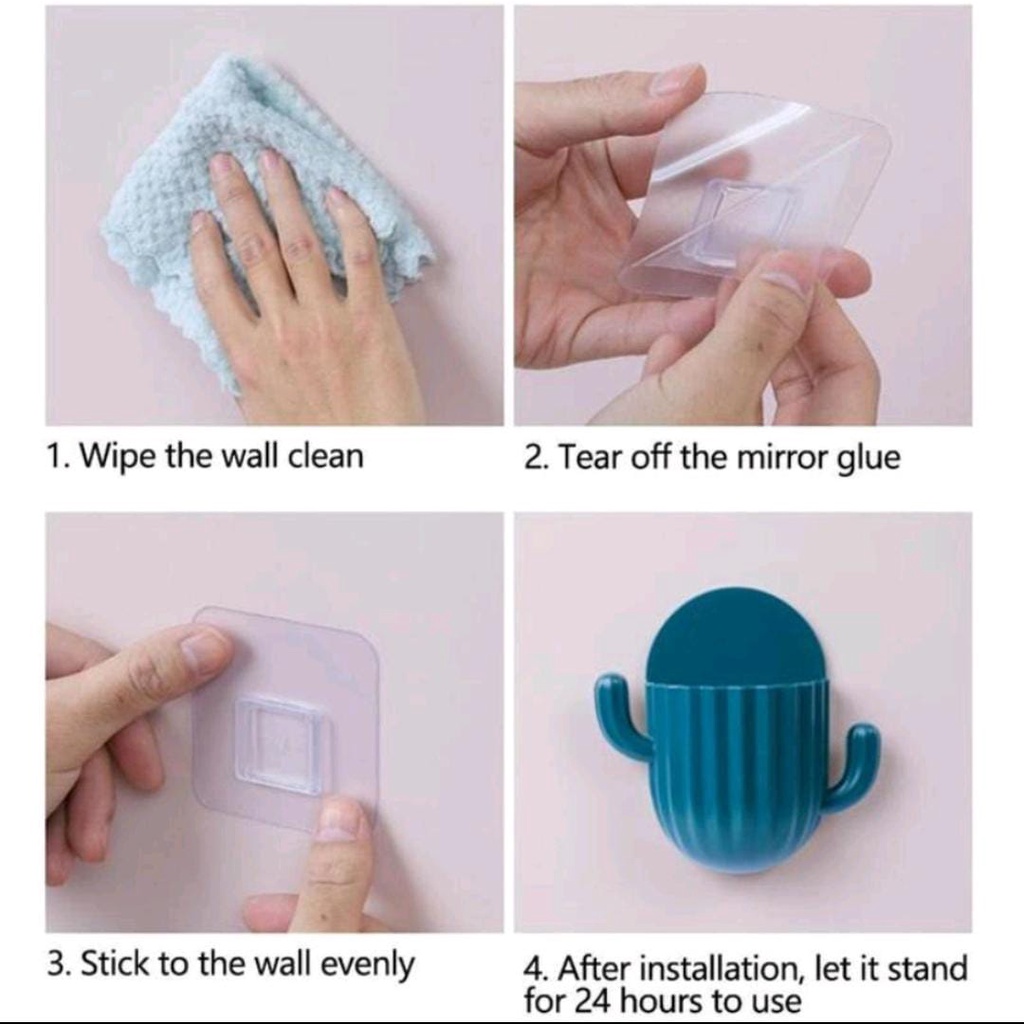 1. Wipe the wall clean

2. Tear off the mirror glue

3. Stick to the wall evenly

4. After installation, let it stand for 24 hours to use