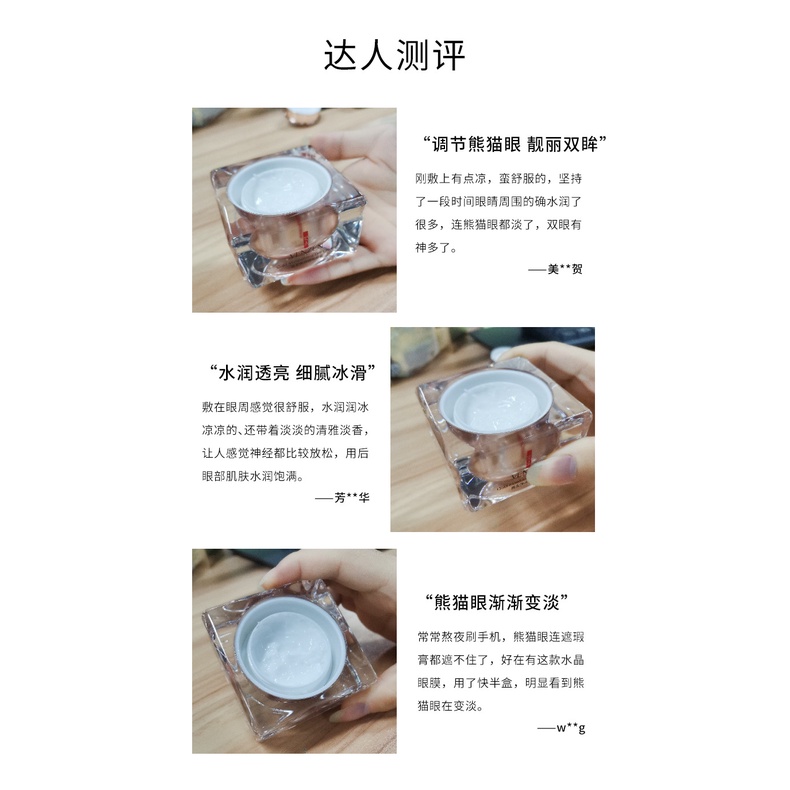 达人测评

“调节熊猫眼 靓丽双眸”

刚敷上有点凉，蛮舒服的，坚持了一段时间眼睛周围的确水润了很多，连熊猫眼都淡了，双眼有神多了。

——美**贺

“水润透亮 细腻冰滑”

敷在眼周感觉很舒服，水润润冰凉凉的、还带着淡淡的清雅淡香，让人感觉神经都比较放松，用后眼部肌肤水润饱满。

——芳**华

“熊猫眼渐渐变淡”

常常熬夜刷手机，熊猫眼连遮瑕膏都遮不住了，好在有这款水晶眼膜，用了快半盒，明显看到熊猫眼在变淡。

——w**g