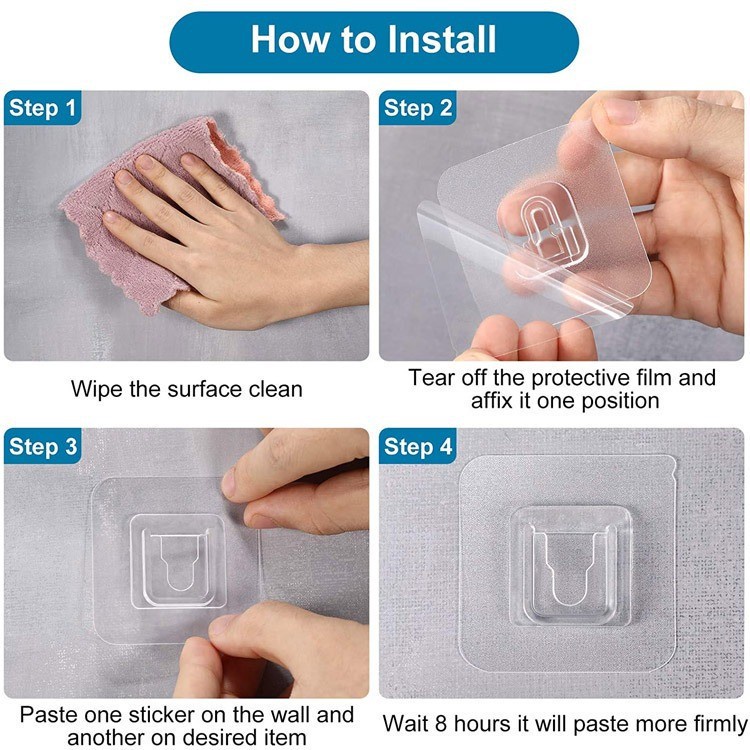 How to Install

Step 1

Wipe the surface clean

Step 2

Tear off the protective film and affix it one position

Step 3

Paste one sticker on the wall and another on desired item

Step 4

Wait 8 hours it will paste more firmly