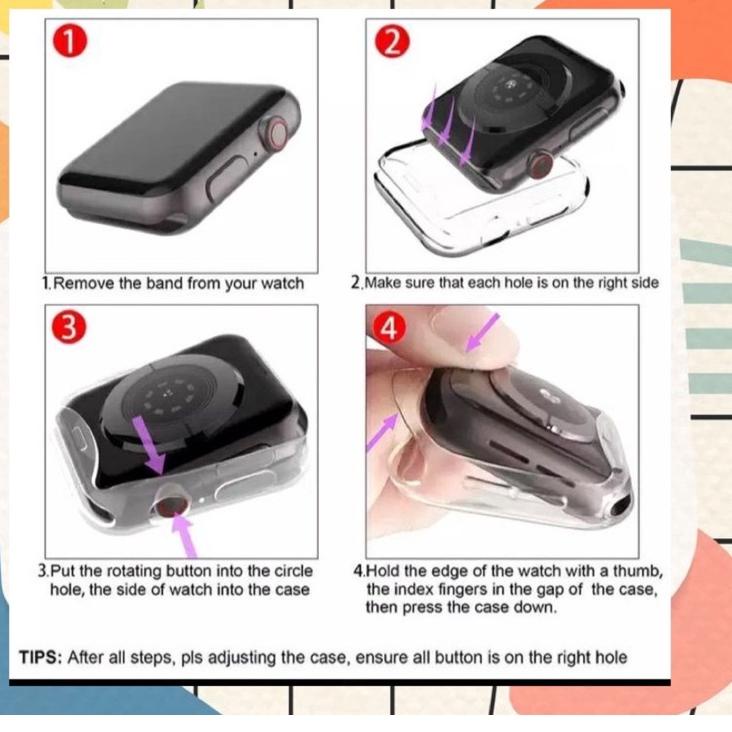 1

1.Remove the band from your watch

2

2.Make sure that each hole is on the right side

3

3.Put the rotating button into the circle hole, the side of watch into the case

4

4.Hold the edge of the watch with a thumb, the index fingers in the gap of the case, then press the case down.

TIPS: After all steps, pls adjusting the case, ensure all button is on the right hole