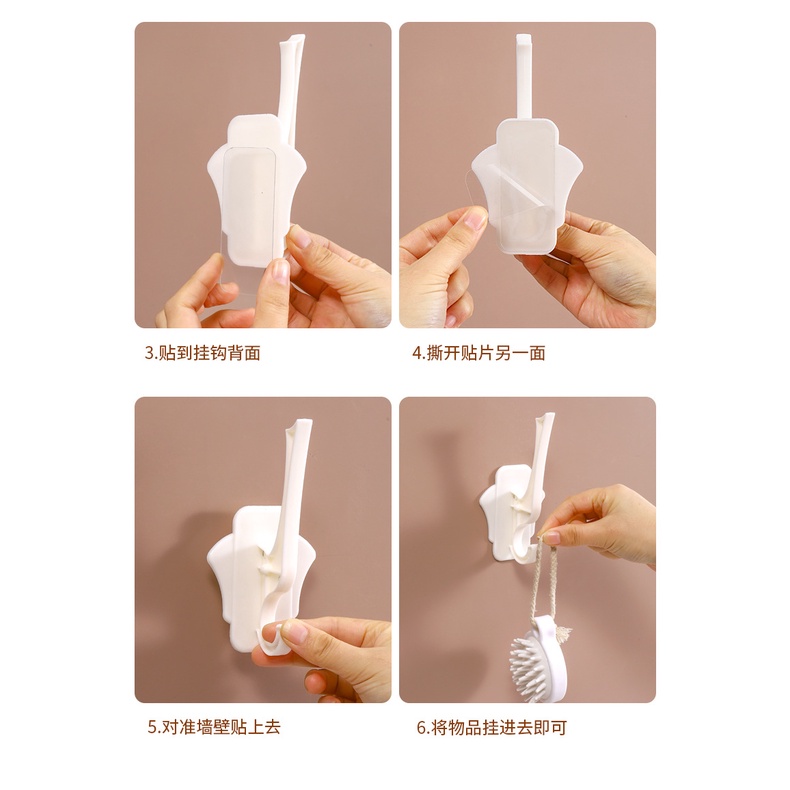 3.贴到挂钩背面

4.撕开贴片另一面

5.对准墙壁贴上去

6.将物品挂进去即可