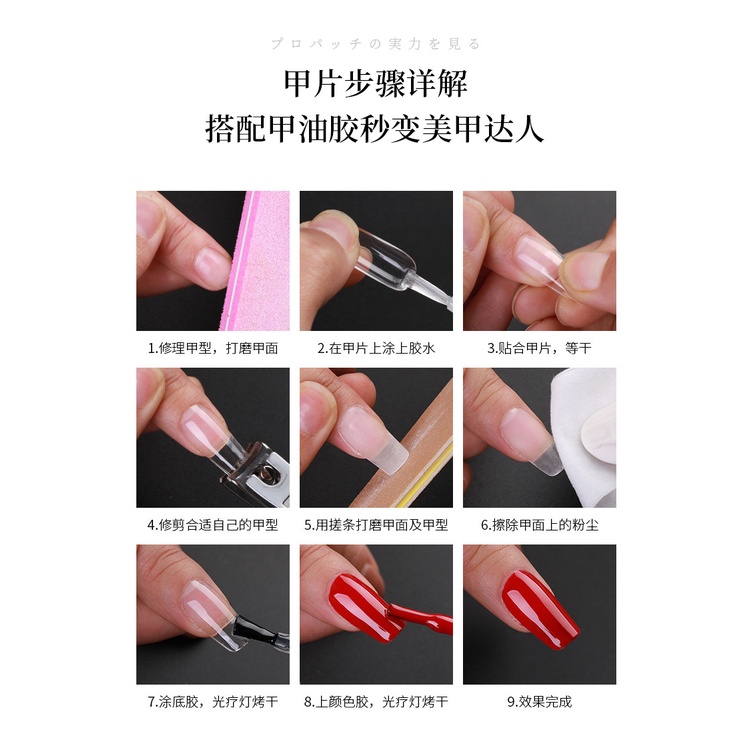 プロパッチの実力を見る

甲片步骤详解
搭配甲油胶秒变美甲达人

1.修理甲型，打磨甲面

2.在甲片上涂上胶水

3.贴合甲片，等干

4.修剪合适自己的甲型

5.用搓条打磨甲面及甲型

6.擦除甲面上的粉尘

7.涂底胶，光疗灯烤干

8.上颜色胶，光疗灯烤干

9.效果完成