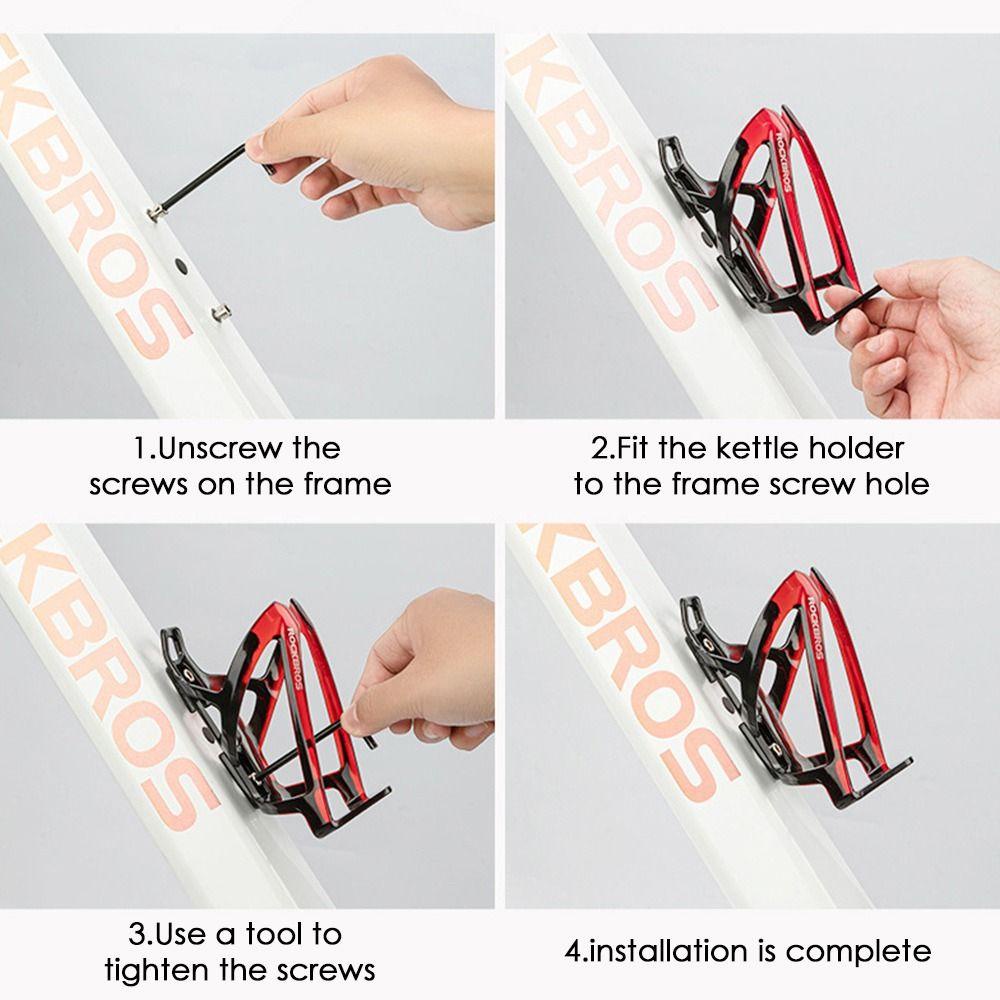 KBROS

1.Unscrew the screws on the frame

KBROS

ROCKBROS

2.Fit the kettle holder to the frame screw hole

KBROS

ROCKBROS

3.Use a tool to tighten the screws

KBROS

ROCKBROS

4.installation is complete