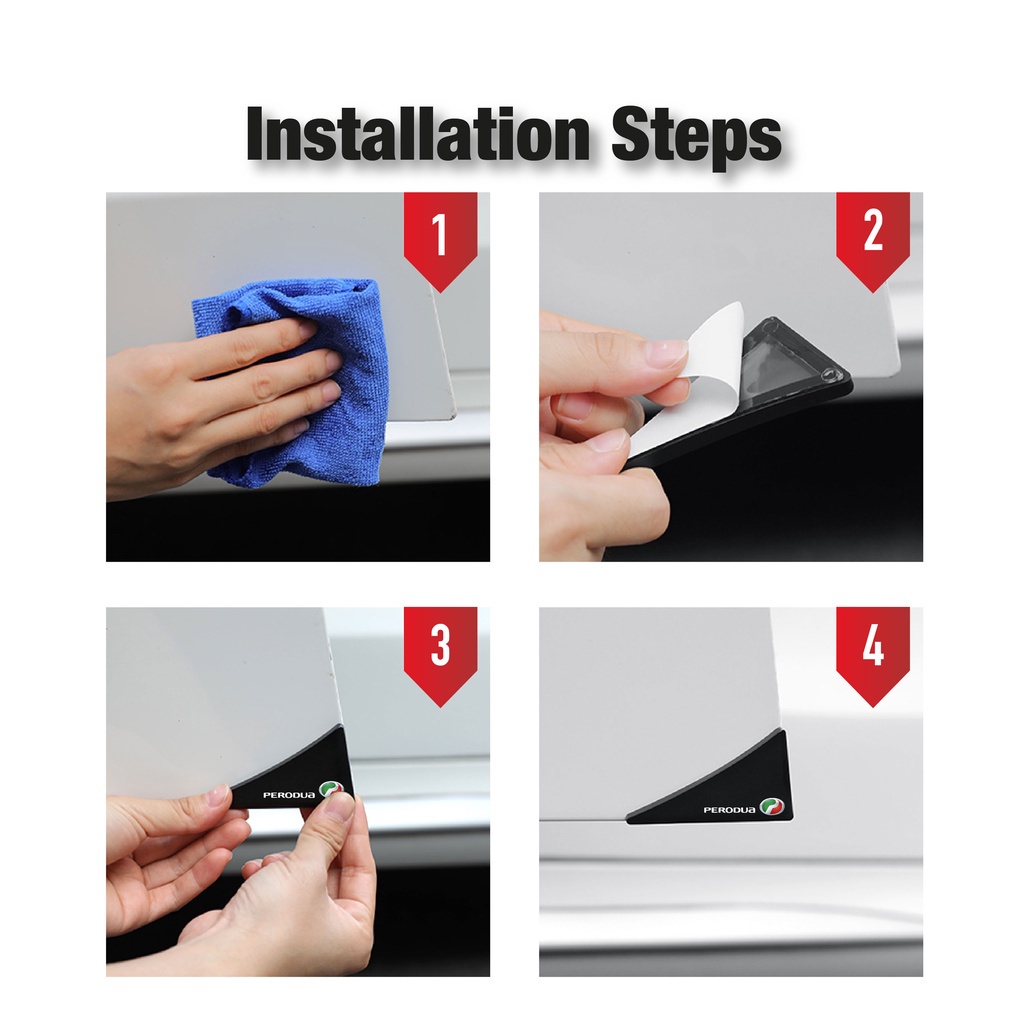 Installation Steps

1

2

3

PERODUA

4

PERODUA