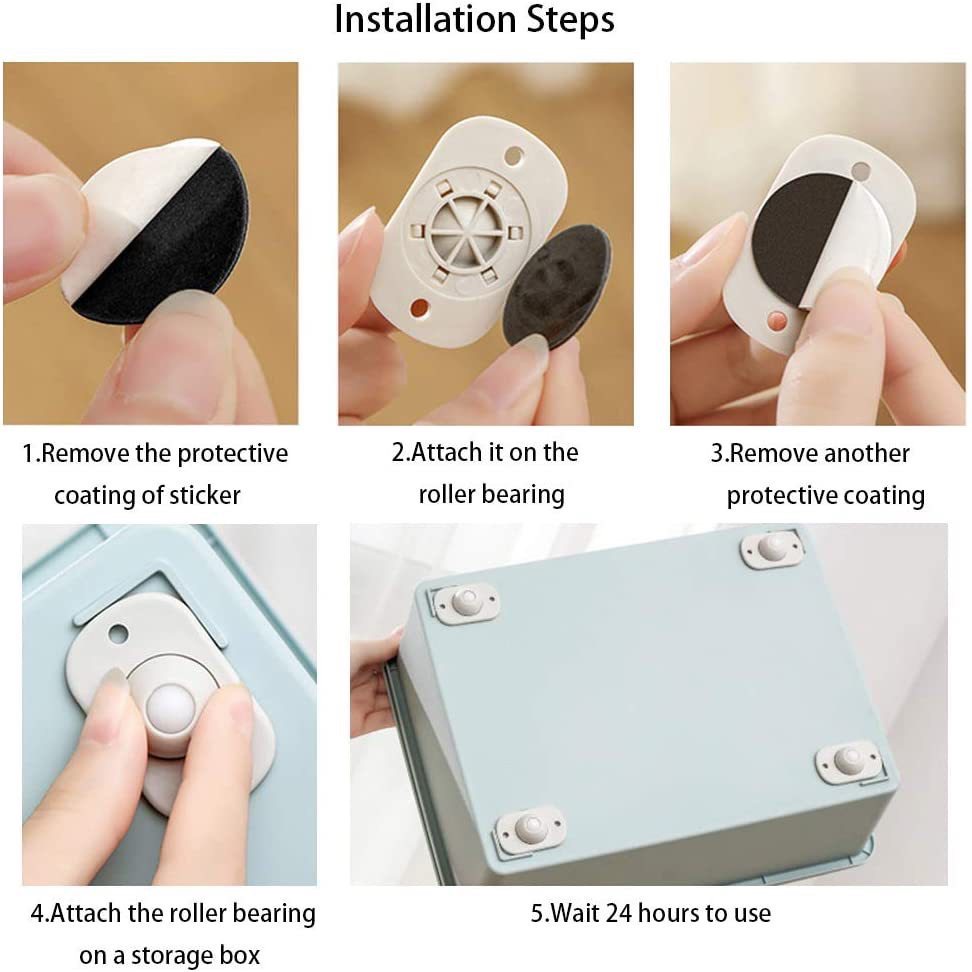 Installation Steps

1.Remove the protective coating of sticker

2.Attach it on the roller bearing

3.Remove another protective coating

4.Attach the roller bearing on a storage box

5.Wait 24 hours to use