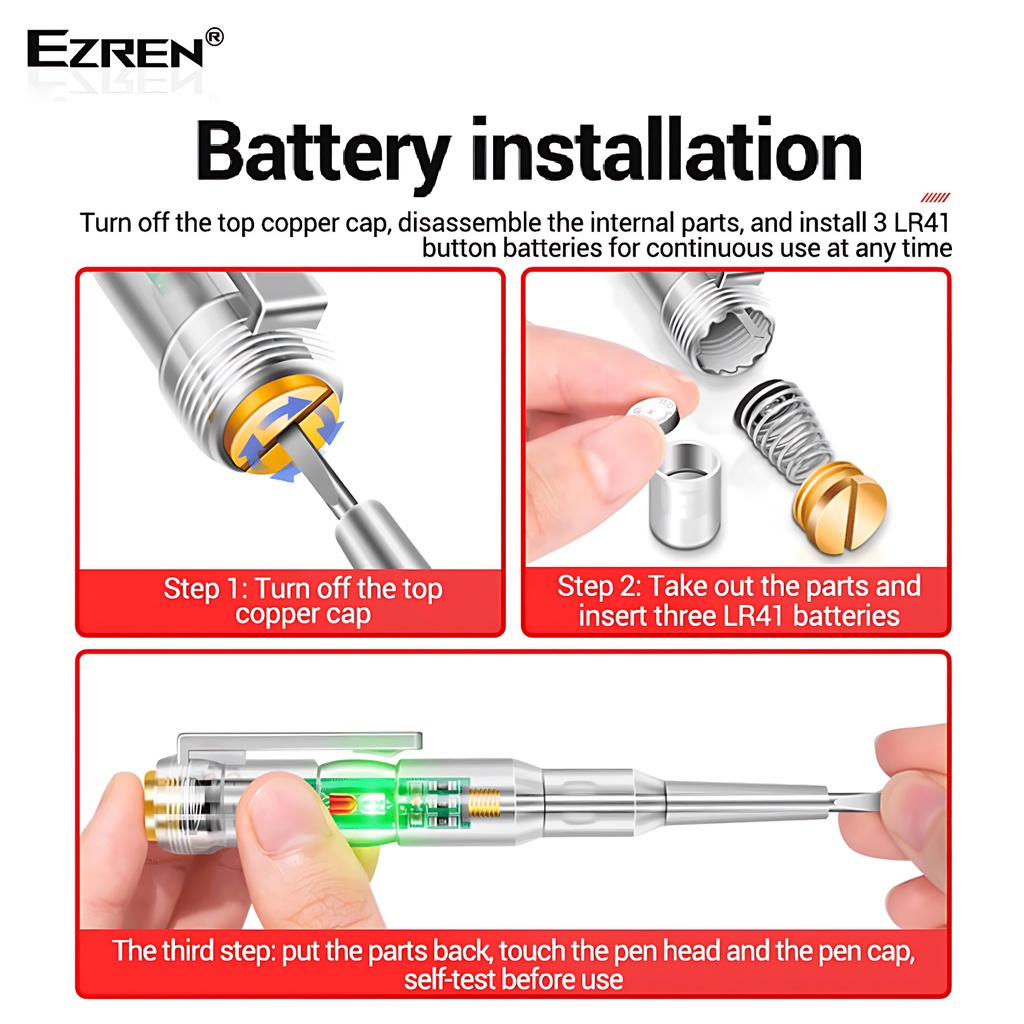 EZREN®

Battery installation

Turn off the top copper cap, disassemble the internal parts, and install 3 LR41 button batteries for continuous use at any time

Step 1: Turn off the top copper cap

Step 2: Take out the parts and insert three LR41 batteries

The third step: put the parts back, touch the pen head and the pen cap, self-test before use