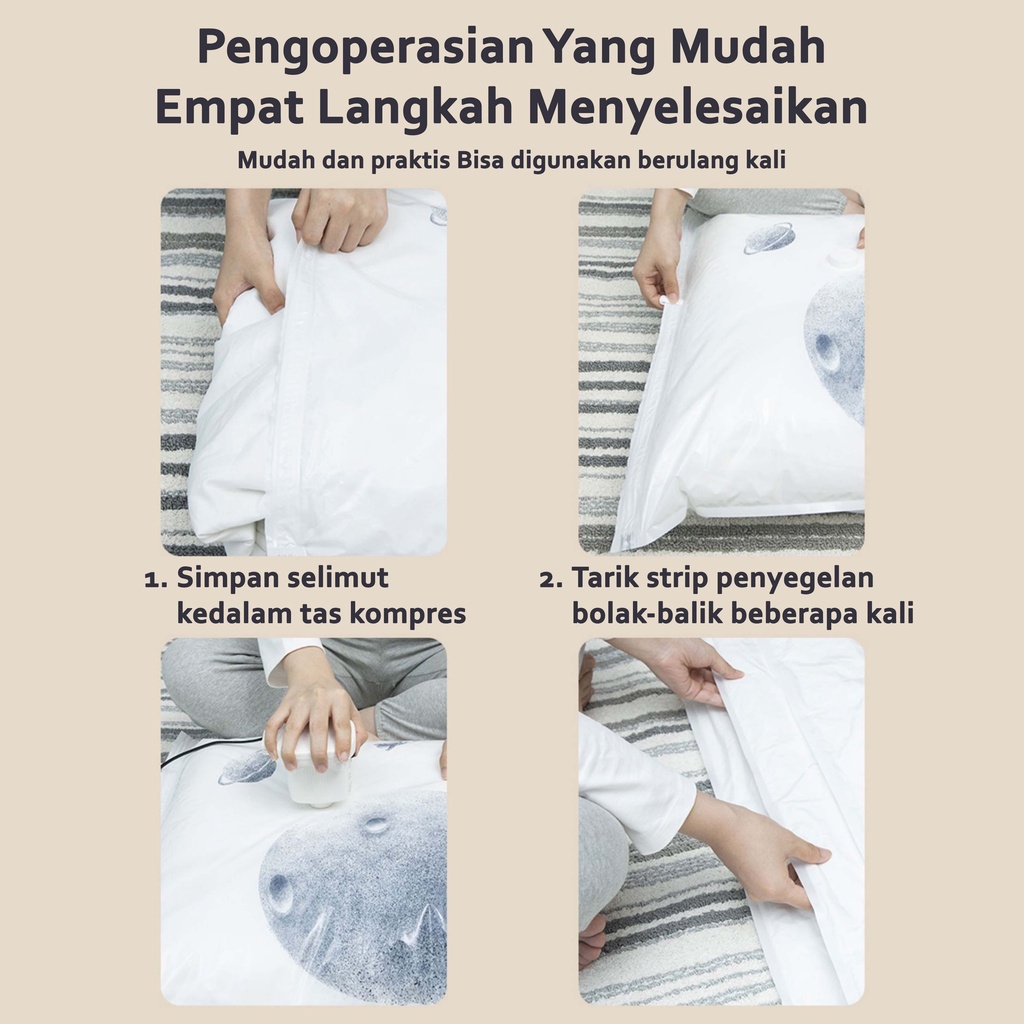 Pengoperasian Yang Mudah
Empat Langkah Menyelesaikan

Mudah dan praktis Bisa digunakan berulang kali

1. Simpan selimut kedalam tas kompres

2. Tarik strip penyegelan bolak-balik beberapa kali