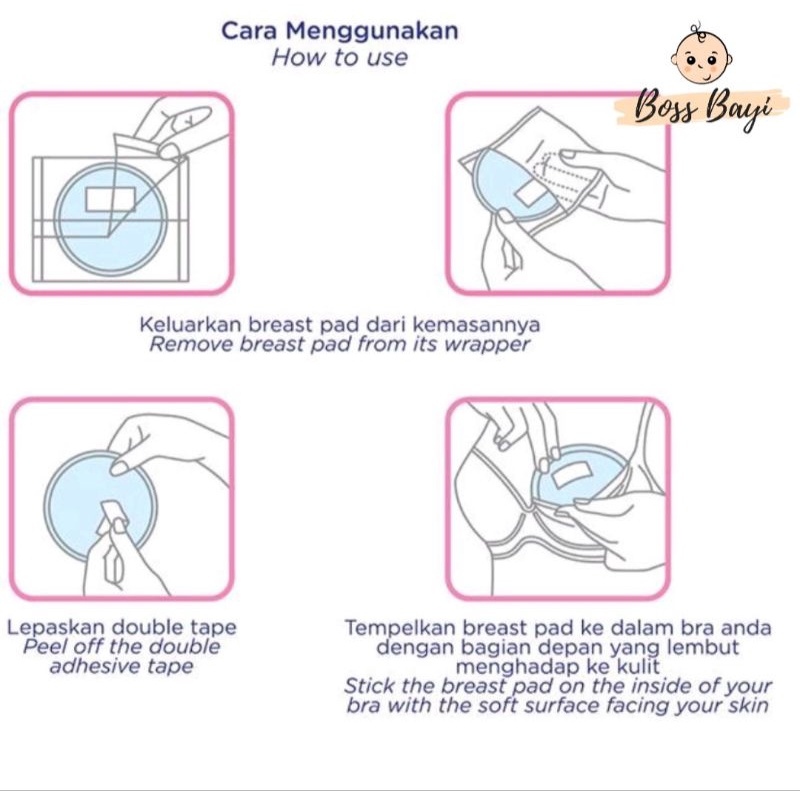 Cara Menggunakan
How to use

Boss Bayi

Keluarkan breast pad dari kemasannya
Remove breast pad from its wrapper

Lepaskan double tape
Peel off the double adhesive tape

Tempelkan breast pad ke dalam bra anda dengan bagian depan yang lembut menghadap ke kulit
Stick the breast pad on the inside of your bra with the soft surface facing your skin