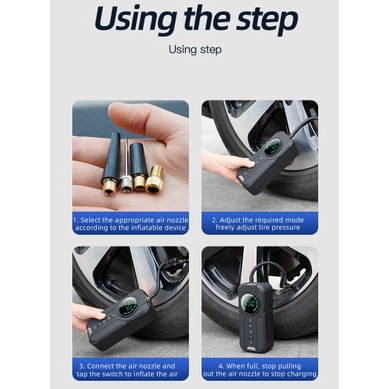 Using the step

Using step

1. Select the appropriate air nozzle according to the inflatable device

2. Adjust the required mode freely adjust tire pressure

3. Connect the air nozzle and tap the switch to inflate the air

4. When full, stop pulling out the air nozzle to stop charging