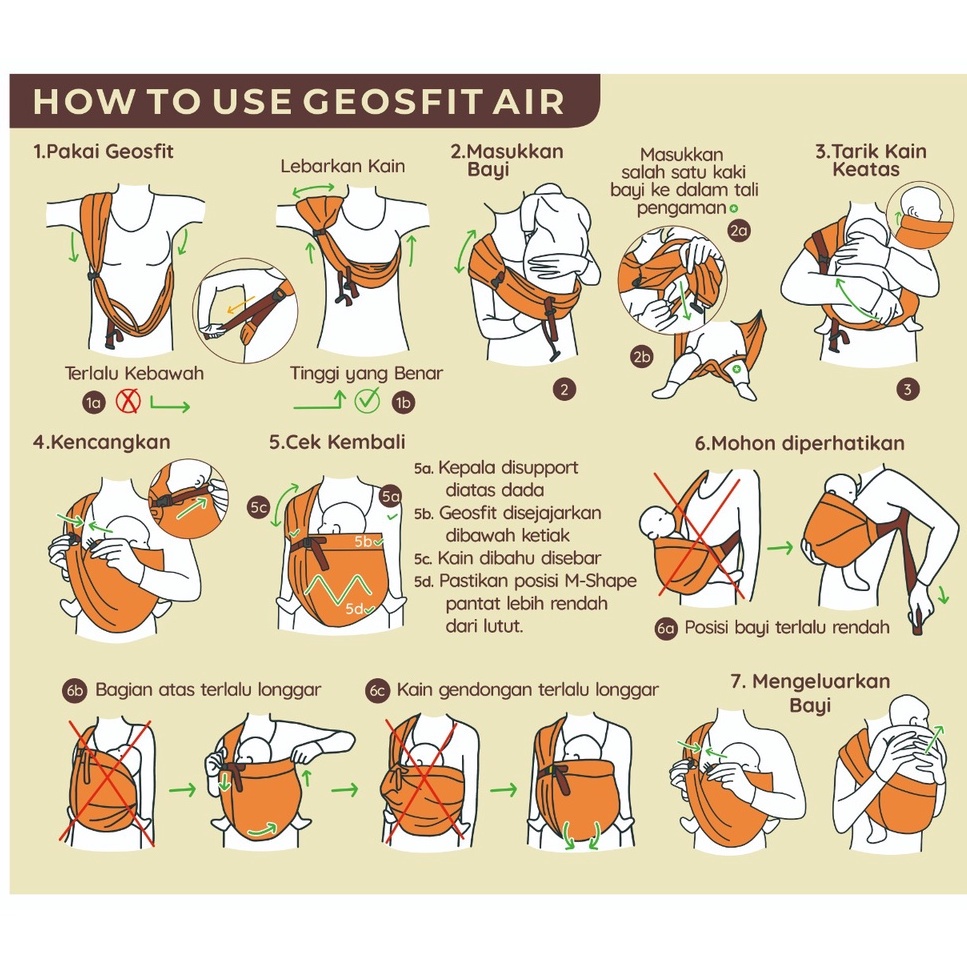 HOW TO USE GEOSFIT AIR

1.Pakai Geosfit

Lebarkan Kain

Terlalu Kebawah

1a

Tinggi yang Benar

1b

2.Masukkan Bayi

2

Masukkan salah satu kaki bayi ke dalam tali pengaman

2a

2b

3.Tarik Kain Keatas

3

4.Kencangkan

5.Cek Kembali

5c

5a

5b

5d

5a. Kepala disupport diatas dada
5b. Geosfit disejajarkan dibawah ketiak
5c. Kain dibahu disebar
5d. Pastikan posisi M-Shape pantat lebih rendah dari lutut.

6.Mohon diperhatikan

6a Posisi bayi terlalu rendah

6b Bagian atas terlalu longgar

6c Kain gendongan terlalu longgar

7. Mengeluarkan Bayi