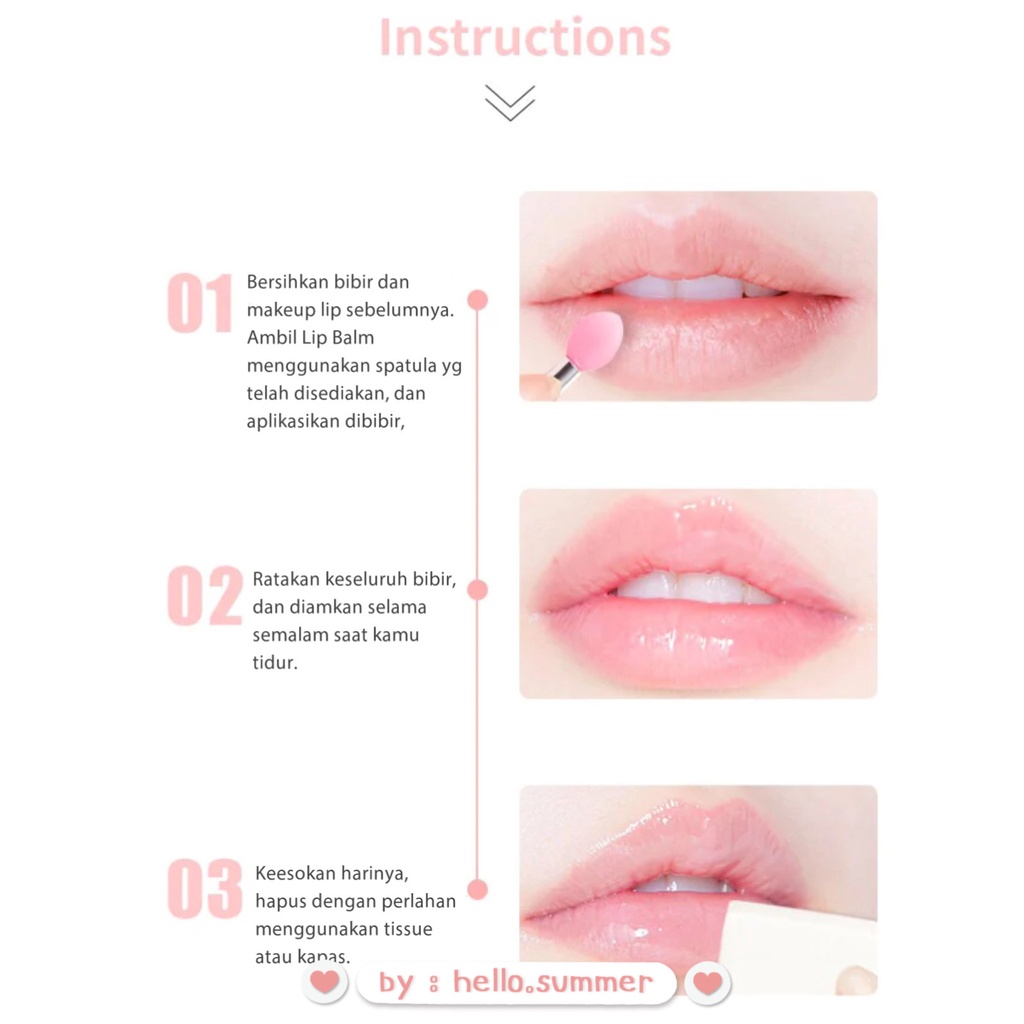 Instructions

01 Bersihkan bibir dan makeup lip sebelumnya. Ambil Lip Balm menggunakan spatula yg telah disediakan, dan aplikasikan dibibir,

02 Ratakan keseluruh bibir, dan diamkan selama semalam saat kamu tidur.

03 Keesokan harinya, hapus dengan perlahan menggunakan tissue atau kapas.

by : hello.summer