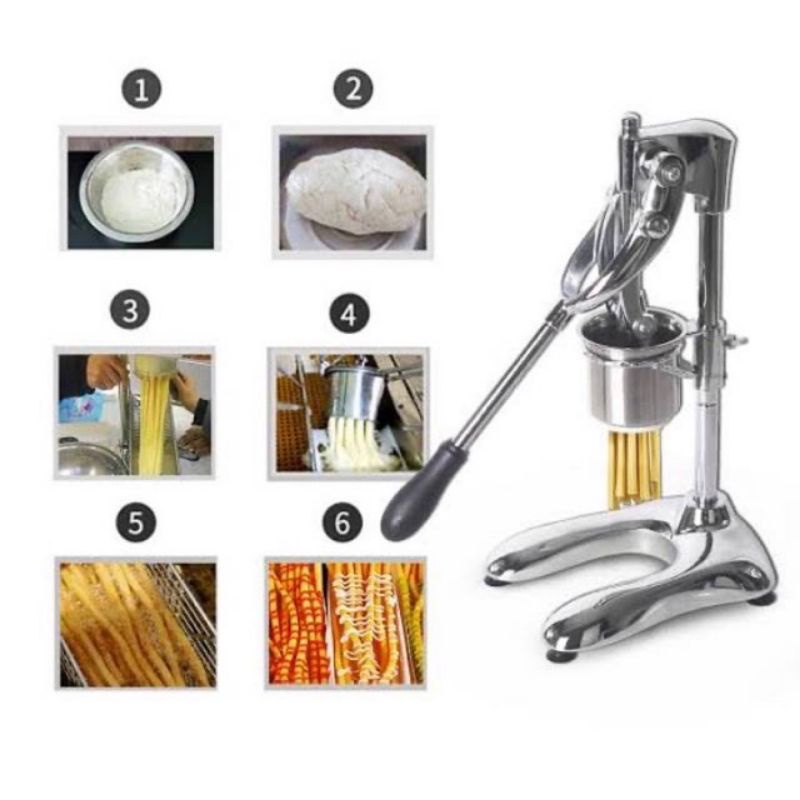 1

2

3

4

5

6