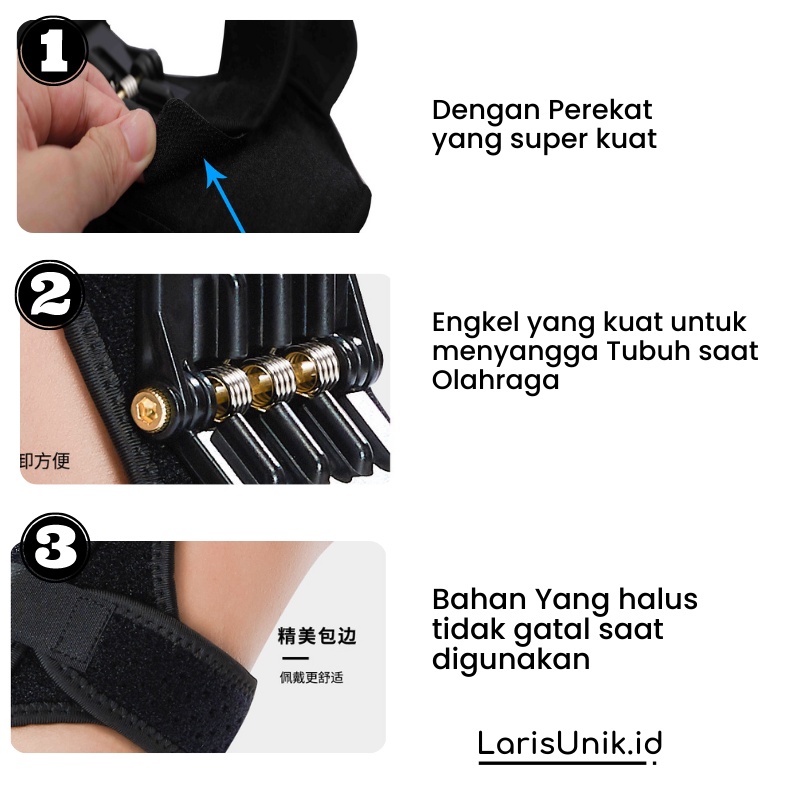 1

Dengan Perekat yang super kuat

2

印方便

Engkel yang kuat untuk menyangga Tubuh saat Olahraga

3

精美包边

佩戴更舒适

Bahan Yang halus tidak gatal saat digunakan

LarisUnik.id