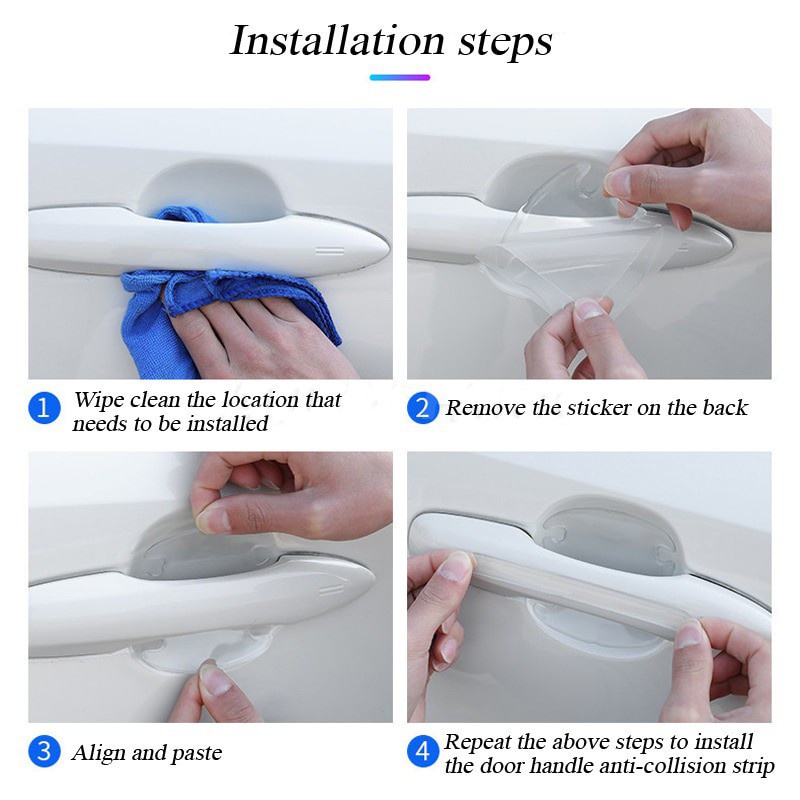 Installation steps

1 Wipe clean the location that needs to be installed

2 Remove the sticker on the back

3 Align and paste

4 Repeat the above steps to install the door handle anti-collision strip