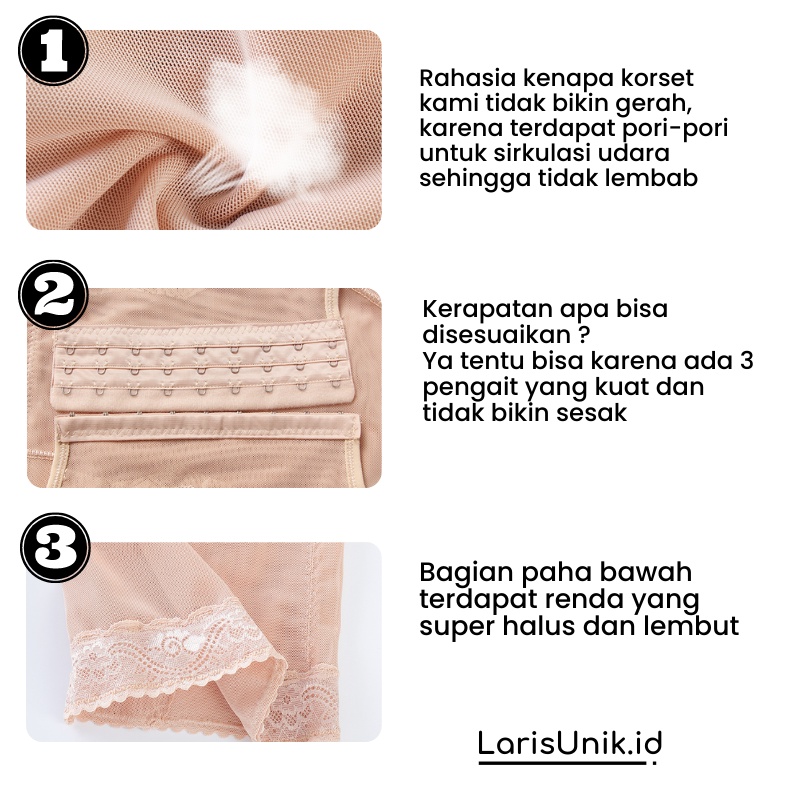 1

Rahasia kenapa korset kami tidak bikin gerah, karena terdapat pori-pori untuk sirkulasi udara sehingga tidak lembab

2

Kerapatan apa bisa disesuaikan ?
Ya tentu bisa karena ada 3 pengait yang kuat dan tidak bikin sesak

3

Bagian paha bawah terdapat renda yang super halus dan lembut

LarisUnik.id