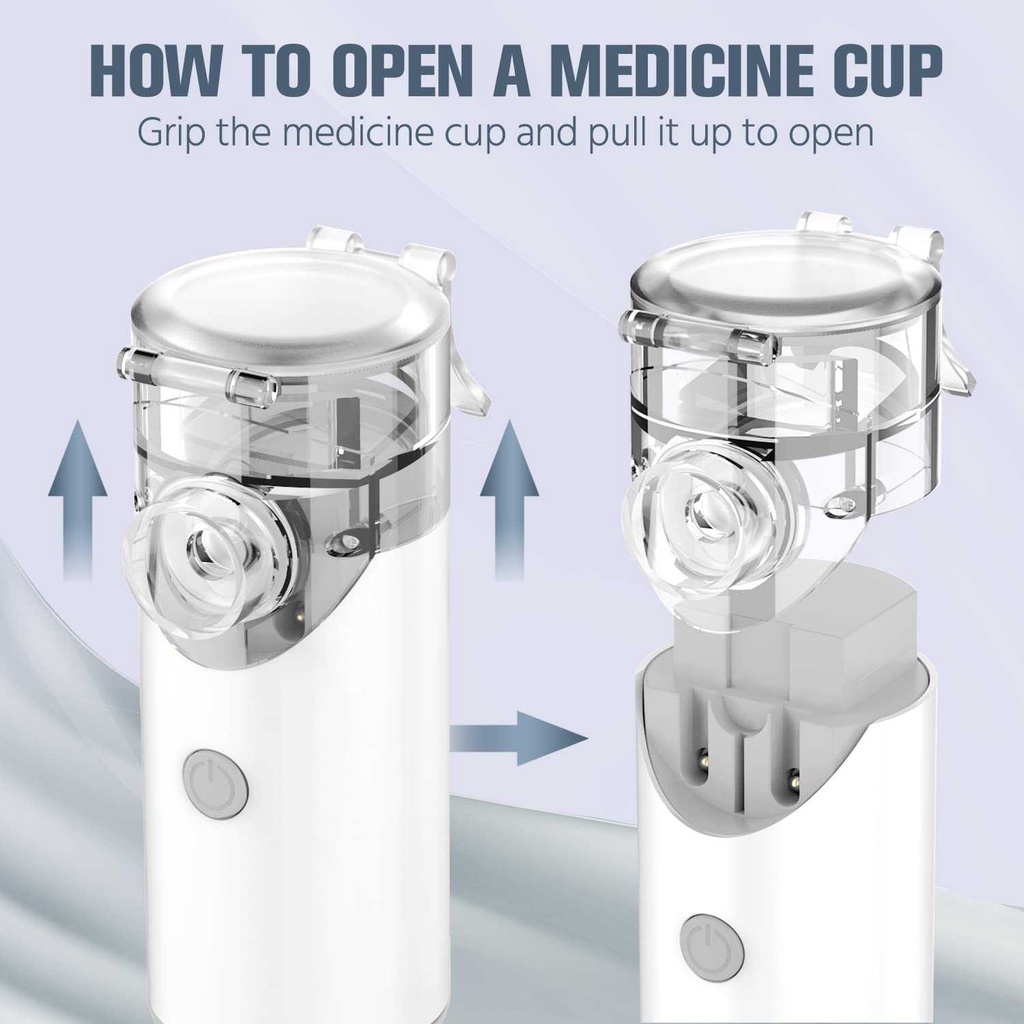 HOW TO OPEN A MEDICINE CUP
Grip the medicine cup and pull it up to open