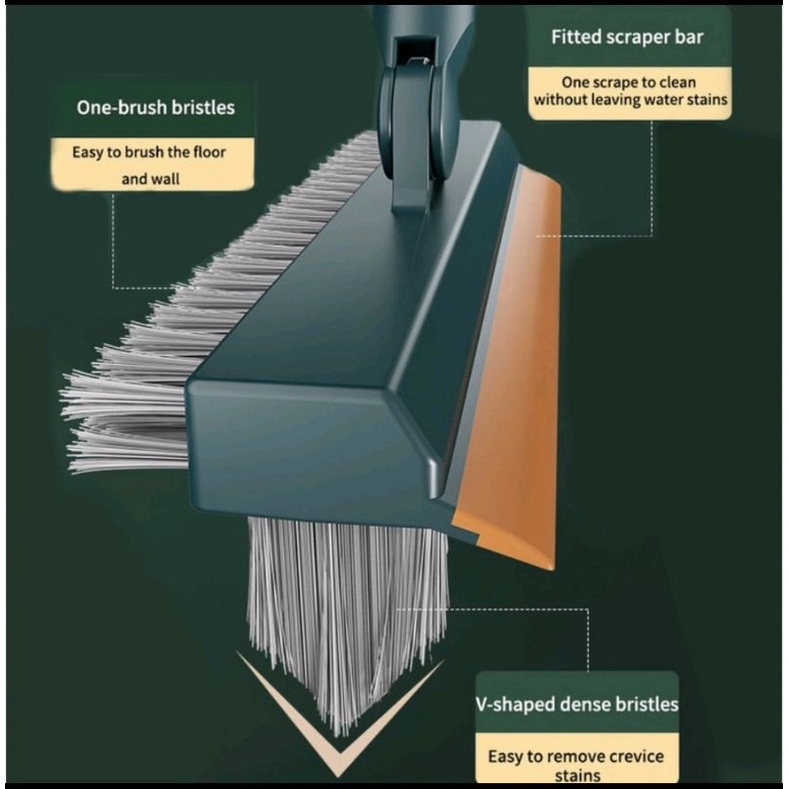 One-brush bristles

Easy to brush the floor and wall

Fitted scraper bar

One scrape to clean without leaving water stains

V-shaped dense bristles

Easy to remove crevice stains