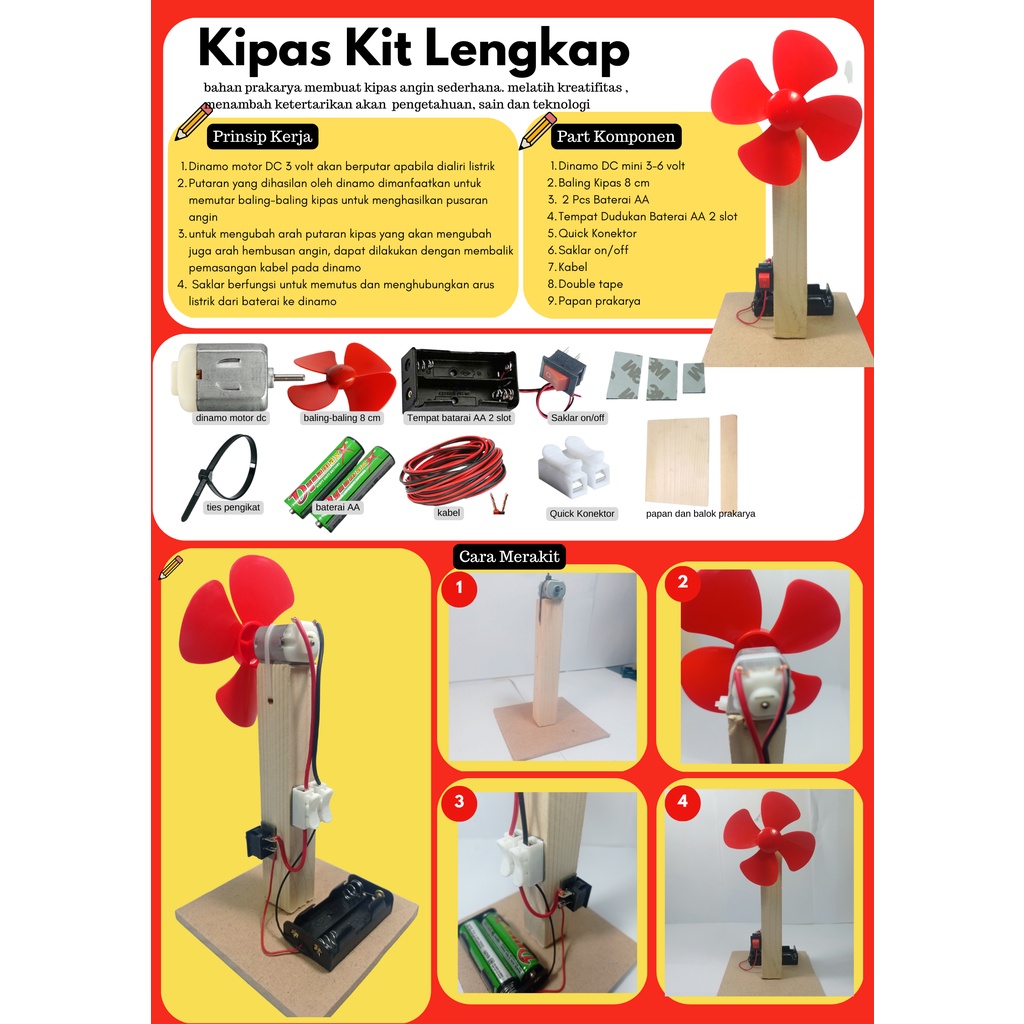 Kipas Kit Lengkap

bahan prakarya membuat kipas angin sederhana. melatih kreatifitas , menambah ketertarikan akan pengetahuan, sain dan teknologi

Prinsip Kerja

1. Dinamo motor DC 3 volt akan berputar apabila dialiri listrik
2. Putaran yang dihasilan oleh dinamo dimanfaatkan untuk memutar baling-baling kipas untuk menghasilkan pusaran angin
3. untuk mengubah arah putaran kipas yang akan mengubah juga arah hembusan angin, dapat dilakukan dengan membalik pemasangan kabel pada dinamo
4. Saklar berfungsi untuk memutus dan menghubungkan arus listrik dari baterai ke dinamo

Part Komponen

1. Dinamo DC mini 3-6 volt
2. Baling Kipas 8 cm
3. 2 Pcs Baterai AA
4. Tempat Dudukan Baterai AA 2 slot
5. Quick Konektor
6. Saklar on/off
7. Kabel
8. Double tape
9. Papan prakarya

dinamo motor dc
baling-baling 8 cm
Tempat batarai AA 2 slot
Saklar on/off
ties pengikat
baterai AA
kabel
Quick Konektor
papan dan balok prakarya

Cara Merakit

1

2

3

4