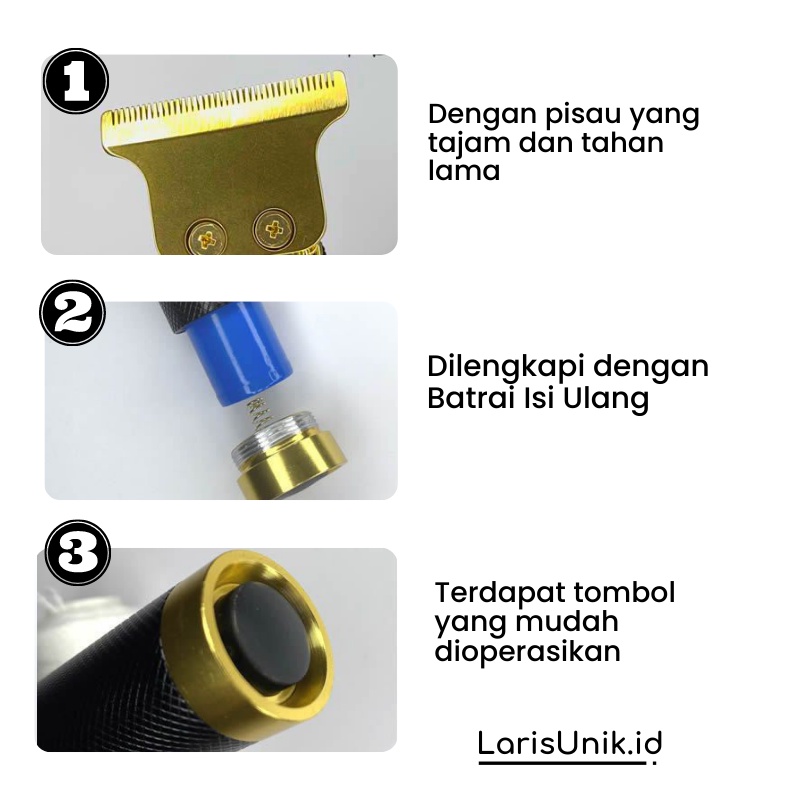 1

Dengan pisau yang tajam dan tahan lama

2

Dilengkapi dengan Batrai Isi Ulang

3

Terdapat tombol yang mudah dioperasikan

LarisUnik.id