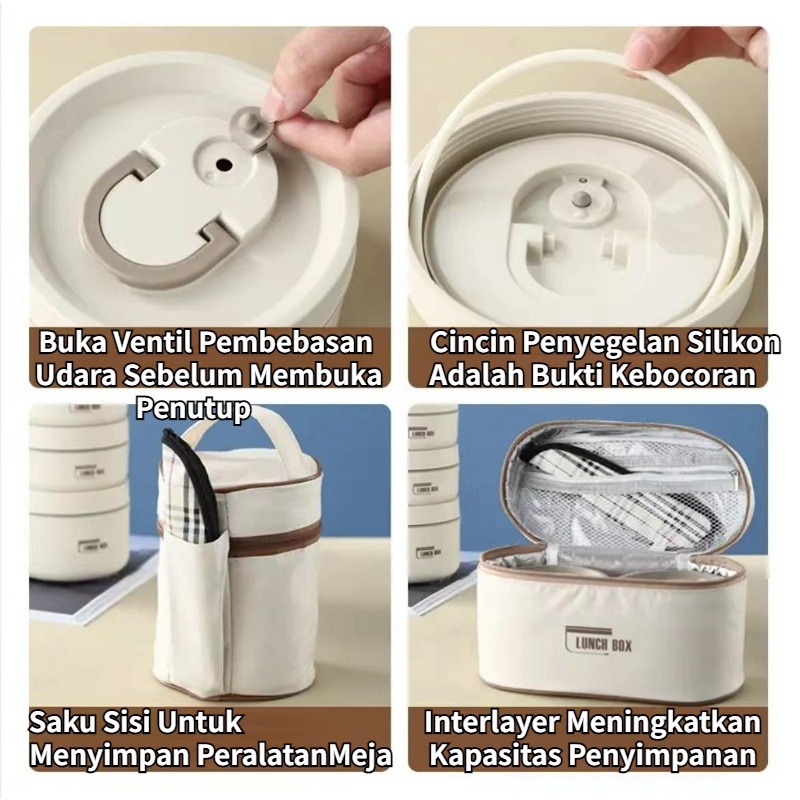 Buka Ventil Pembebasan Udara Sebelum Membuka Penutup

Cincin Penyegelan Silikon Adalah Bukti Kebocoran

LUNCH BOX

LUNCH BOX

LUNCH BOX

LUNCH BOX

LUNCH BOX

LUNCH BOX

LUNCH BOX

Saku Sisi Untuk Menyimpan PeralatanMeja

Interlayer Meningkatkan Kapasitas Penyimpanan