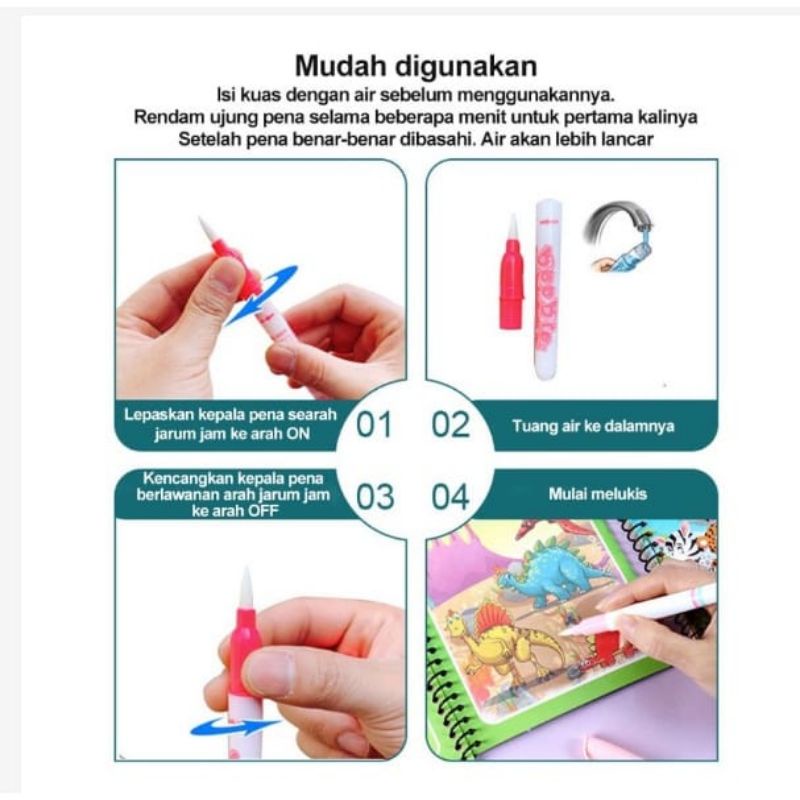 Mudah digunakan
Isi kuas dengan air sebelum menggunakannya.
Rendam ujung pena selama beberapa menit untuk pertama kalinya
Setelah pena benar-benar dibasahi. Air akan lebih lancar

Lepaskan kepala pena searah jarum jam ke arah ON

01

02

Tuang air ke dalamnya

Kencangkan kepala pena berlawanan arah jarum jam ke arah OFF

03

04

Mulai melukis