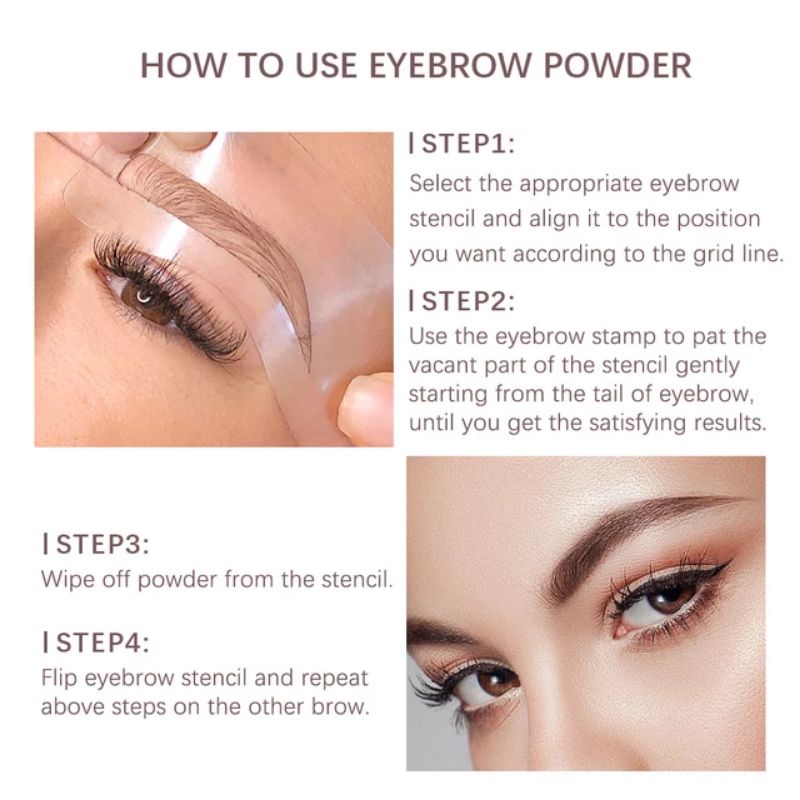 HOW TO USE EYEBROW POWDER

| STEP1:
Select the appropriate eyebrow stencil and align it to the position you want according to the grid line.

| STEP2:
Use the eyebrow stamp to pat the vacant part of the stencil gently starting from the tail of eyebrow, until you get the satisfying results.

| STEP3:
Wipe off powder from the stencil.

| STEP4:
Flip eyebrow stencil and repeat above steps on the other brow.