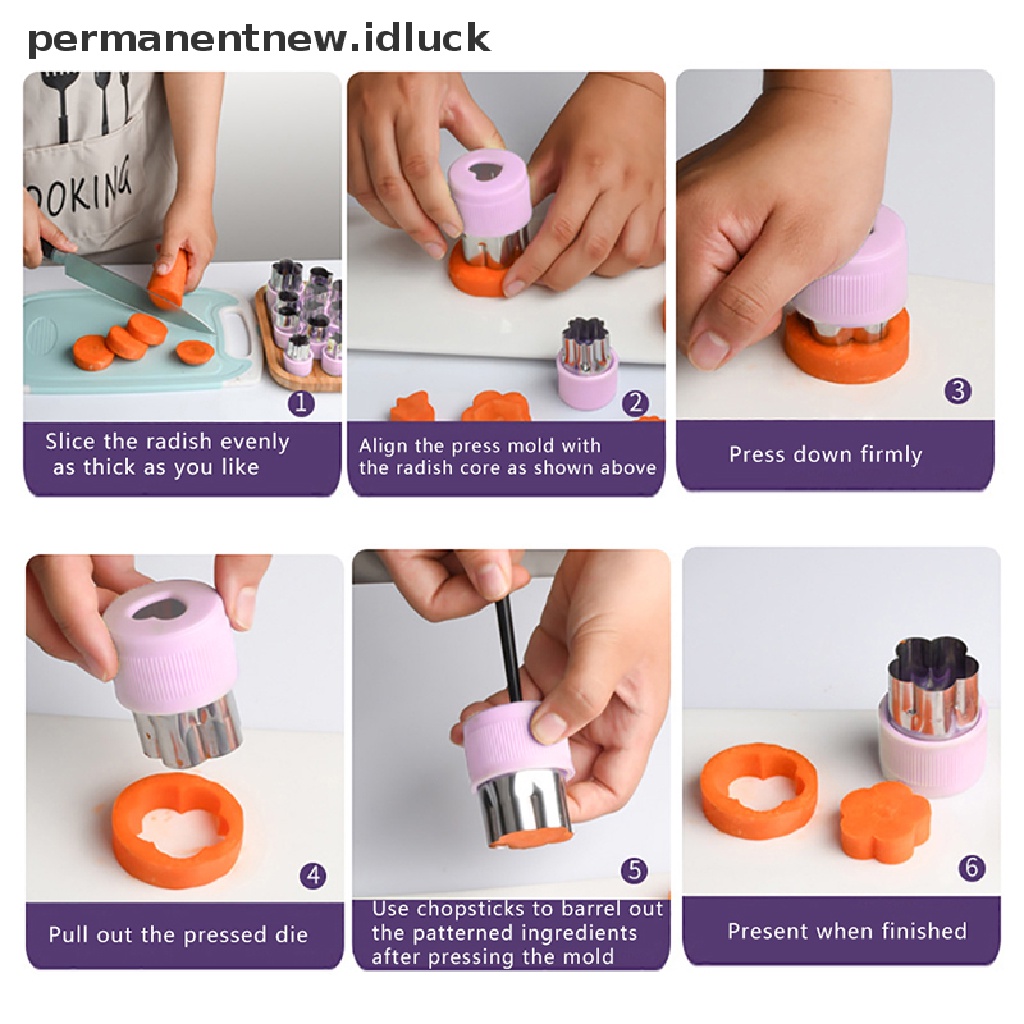 permanentnew.idluck

OOKING

1
Slice the radish evenly as thick as you like

2
Align the press mold with the radish core as shown above

3
Press down firmly

4
Pull out the pressed die

5
Use chopsticks to barrel out the patterned ingredients after pressing the mold

6
Present when finished