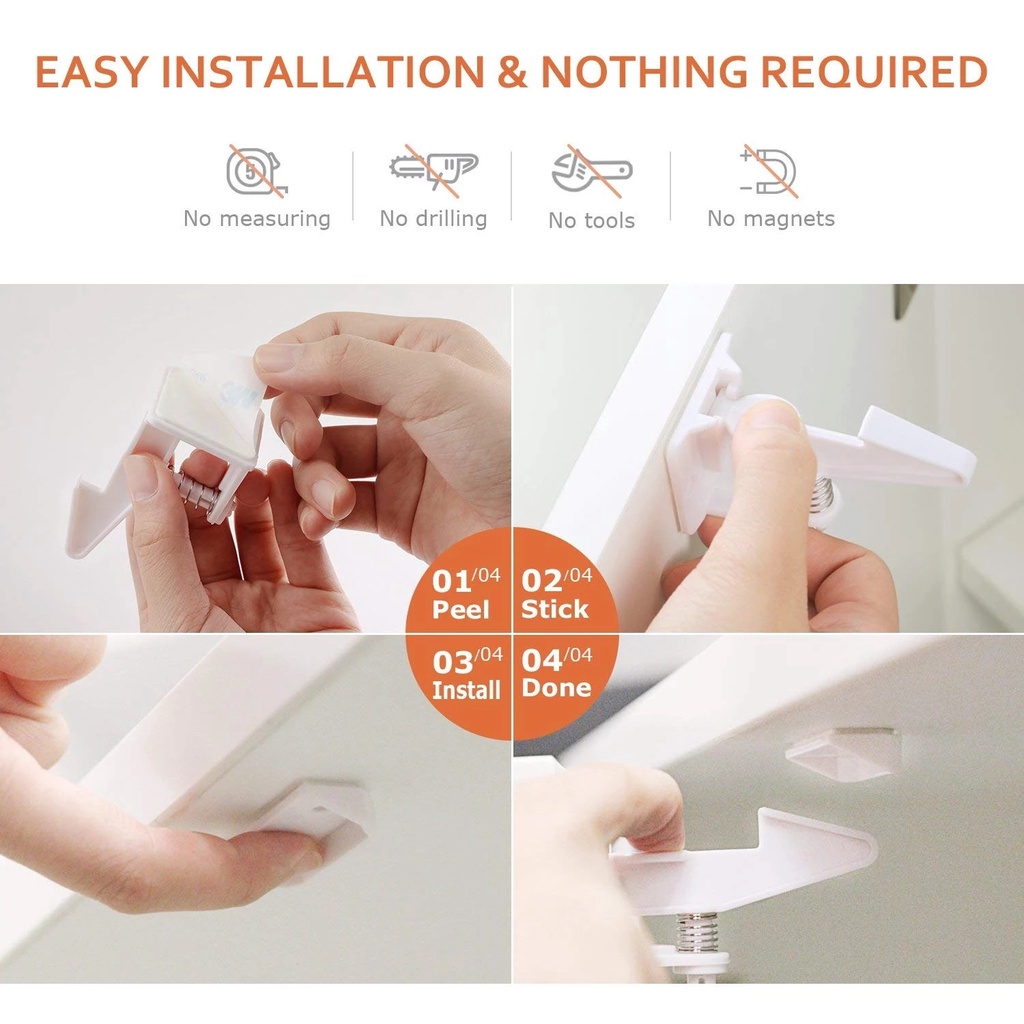 EASY INSTALLATION & NOTHING REQUIRED

No measuring
No drilling
No tools
No magnets

01/04 Peel
02/04 Stick
03/04 Install
04/04 Done