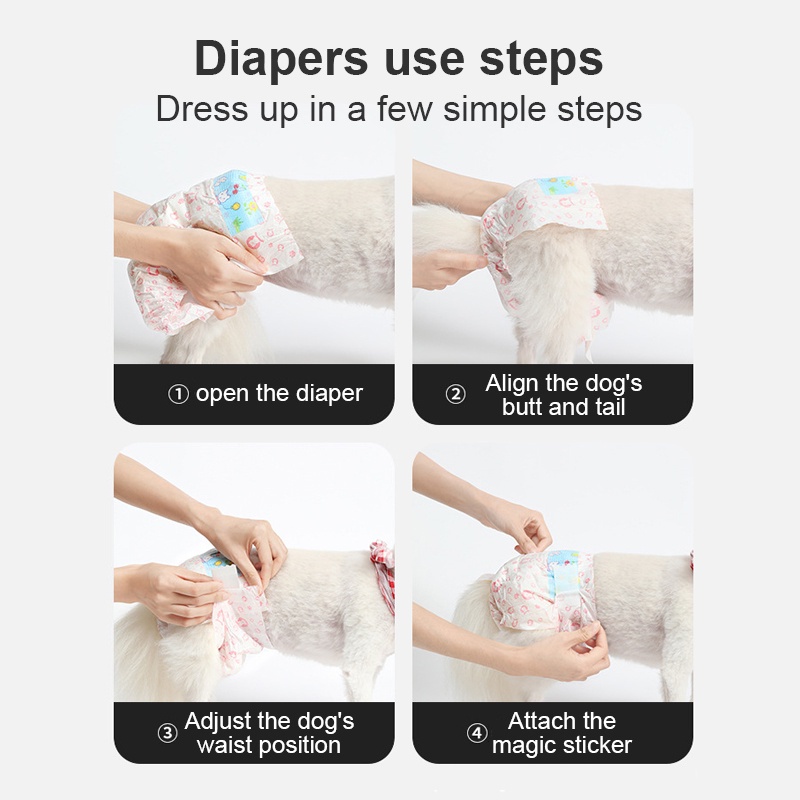 Diapers use steps

Dress up in a few simple steps

① open the diaper

② Align the dog's butt and tail

③ Adjust the dog's waist position

④ Attach the magic sticker