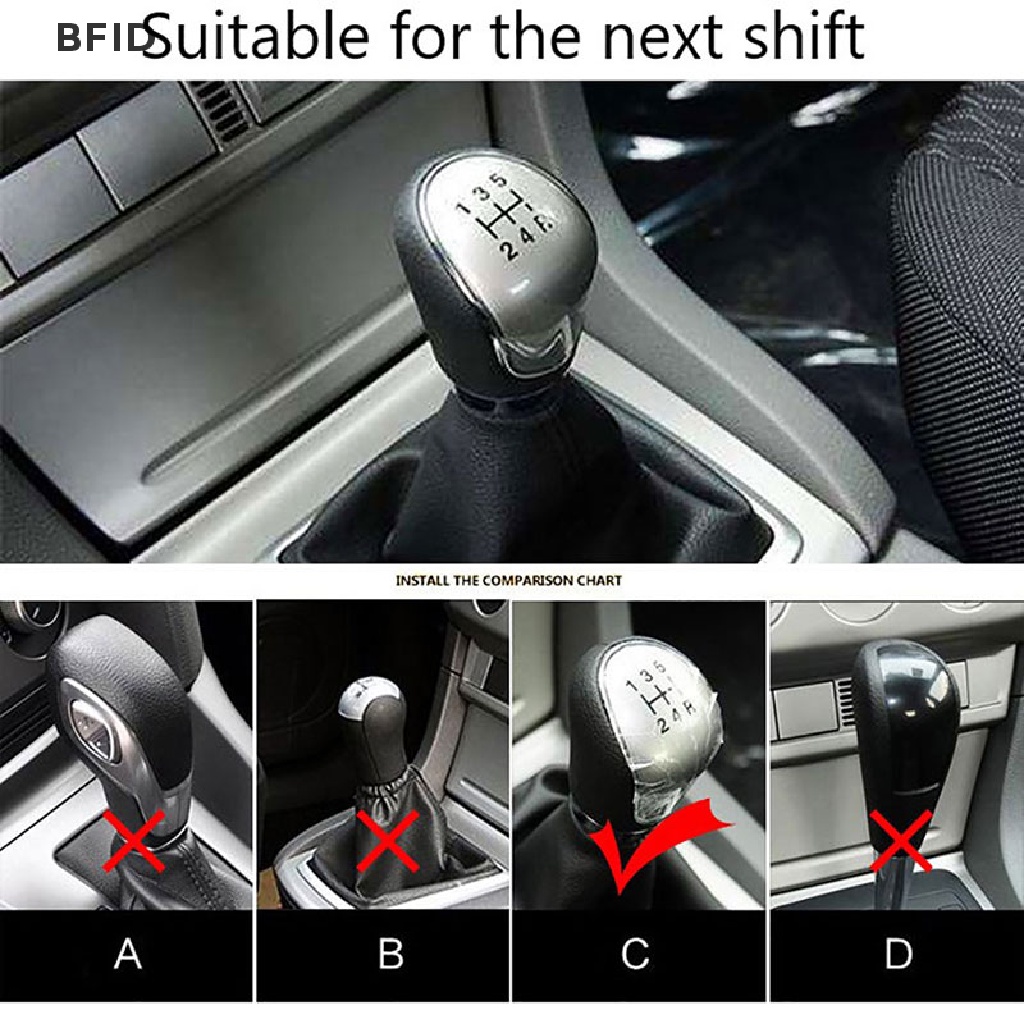 BFID Suitable for the next shift

1 3 5
2 4 R

INSTALL THE COMPARISON CHART

1 3 5
2 4 R

A

B

C

D