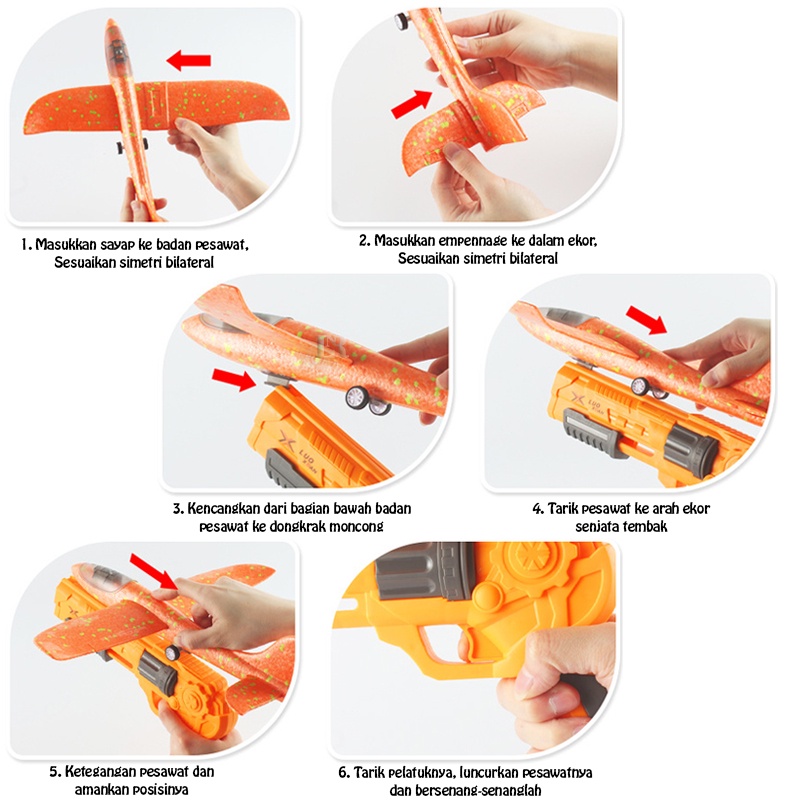 1. Masukkan sayap ke badan pesawat, Sesuaikan simetri bilateral

2. Masukkan empennage ke dalam ekor, Sesuaikan simetri bilateral

LUO

3. Kencangkan dari bagian bawah badan pesawat ke dongkrak moncong

LUO

4. Tarik pesawat ke arah ekor senjata tembak

5. Ketegangan pesawat dan amankan posisinya

6. Tarik pelatuknya, luncurkan pesawatnya dan bersenang-senanglah