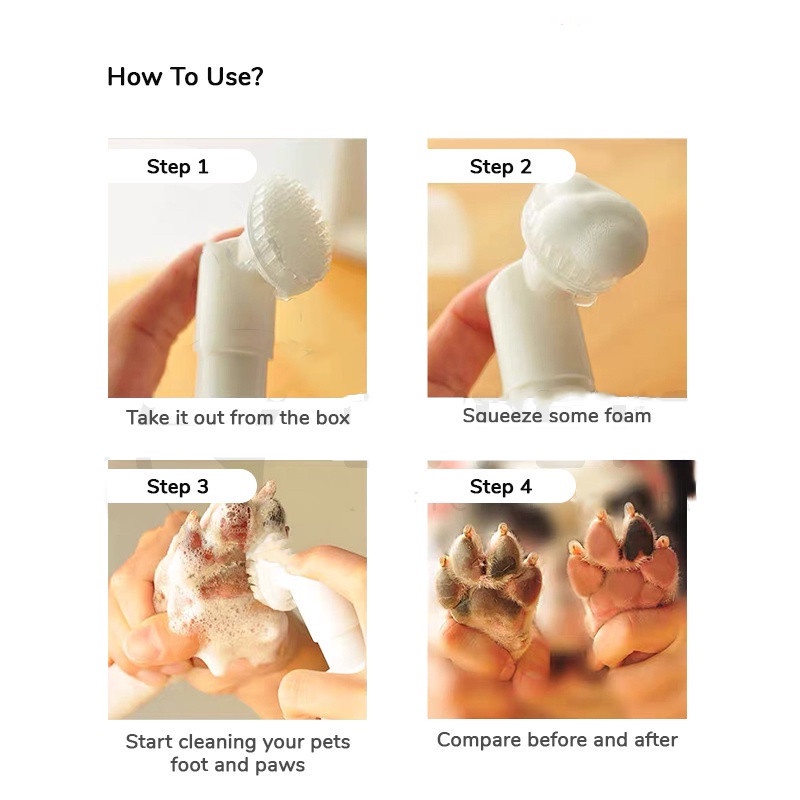 How To Use?

Step 1

Take it out from the box

Step 2

Squeeze some foam

Step 3

Start cleaning your pets foot and paws

Step 4

Compare before and after