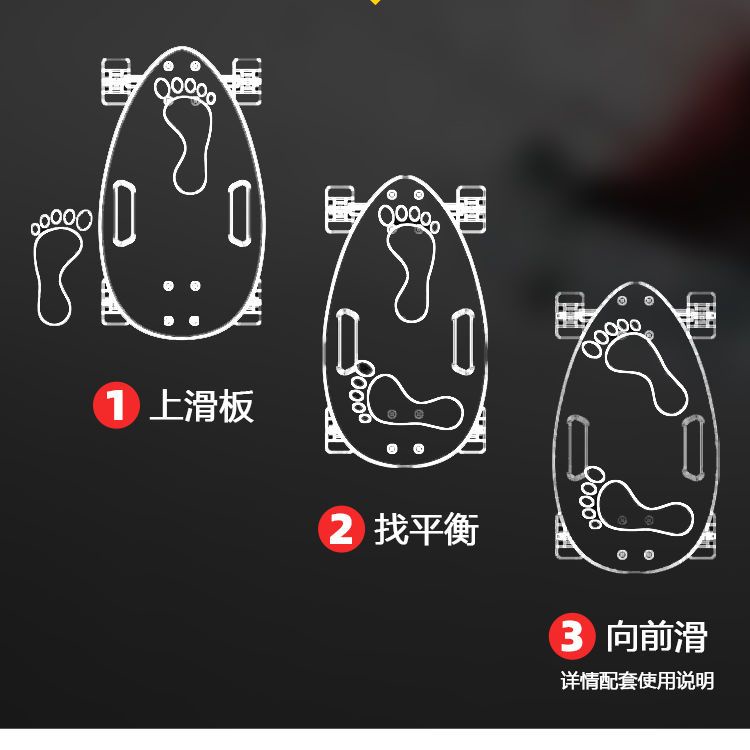 1 上滑板

2 找平衡

3 向前滑

详情配套使用说明